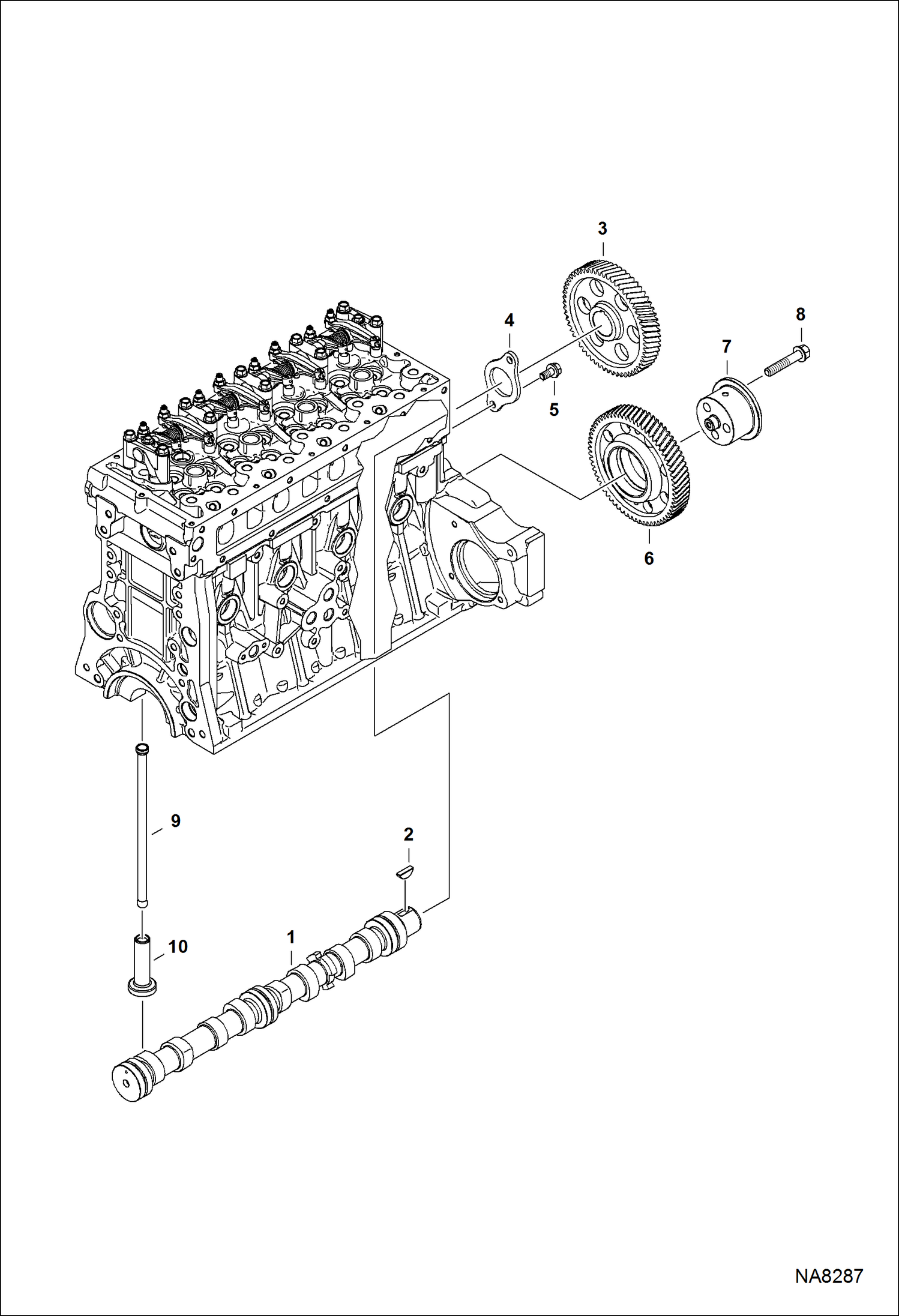 3
4
8
7
5
6
9
2
10
1
NA8287