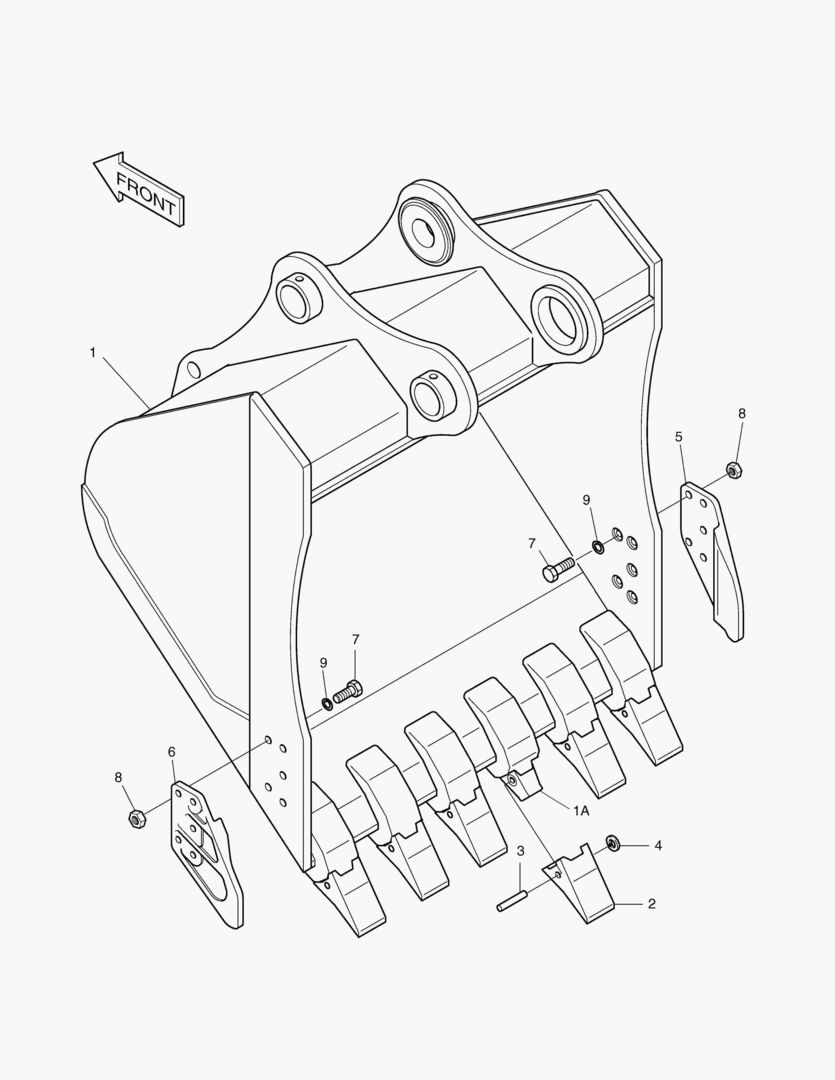 FRONT

1

8

5

9

7

7

9

6

8

1A

4

3

2