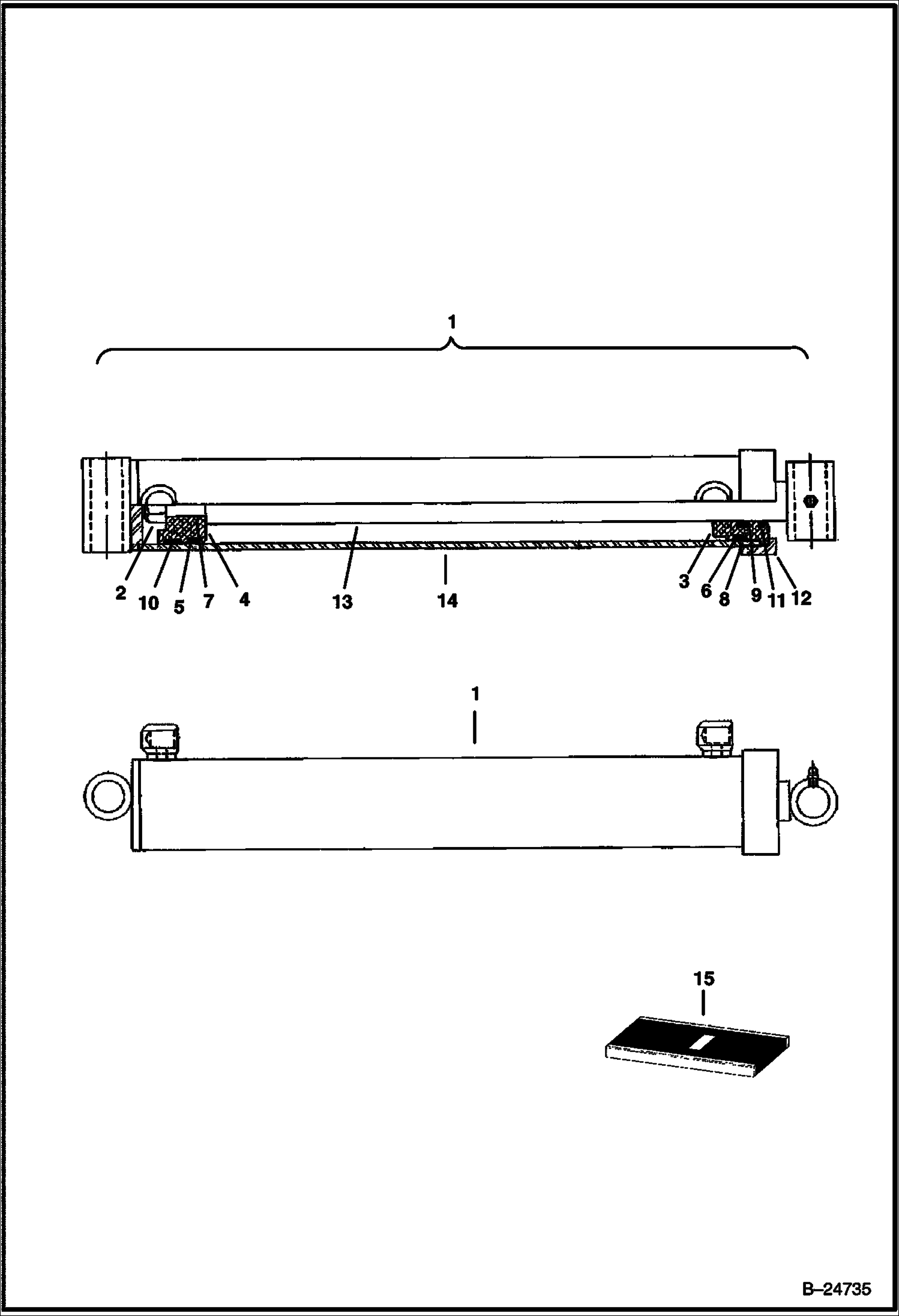 1

2 10 5 7 4 13 14 3 6 8 9 11 12

1

15

B–24735