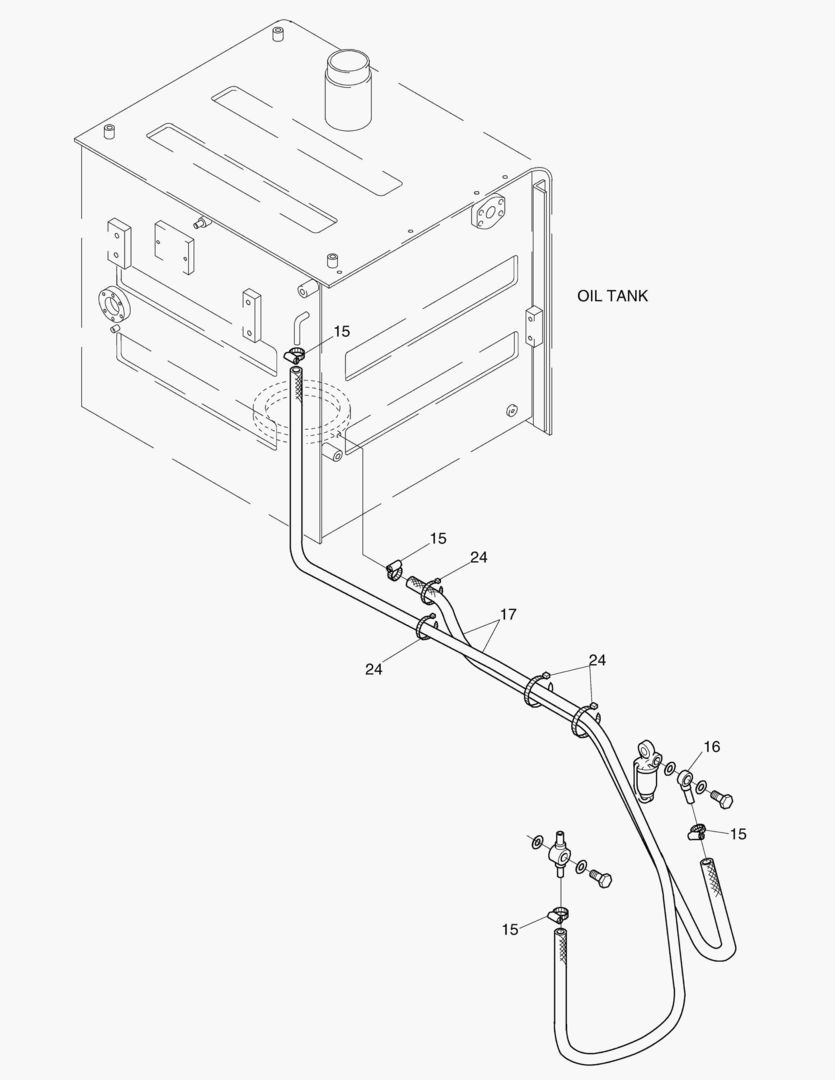 OIL TANK

15

15

24

17

24

24

16

15

15