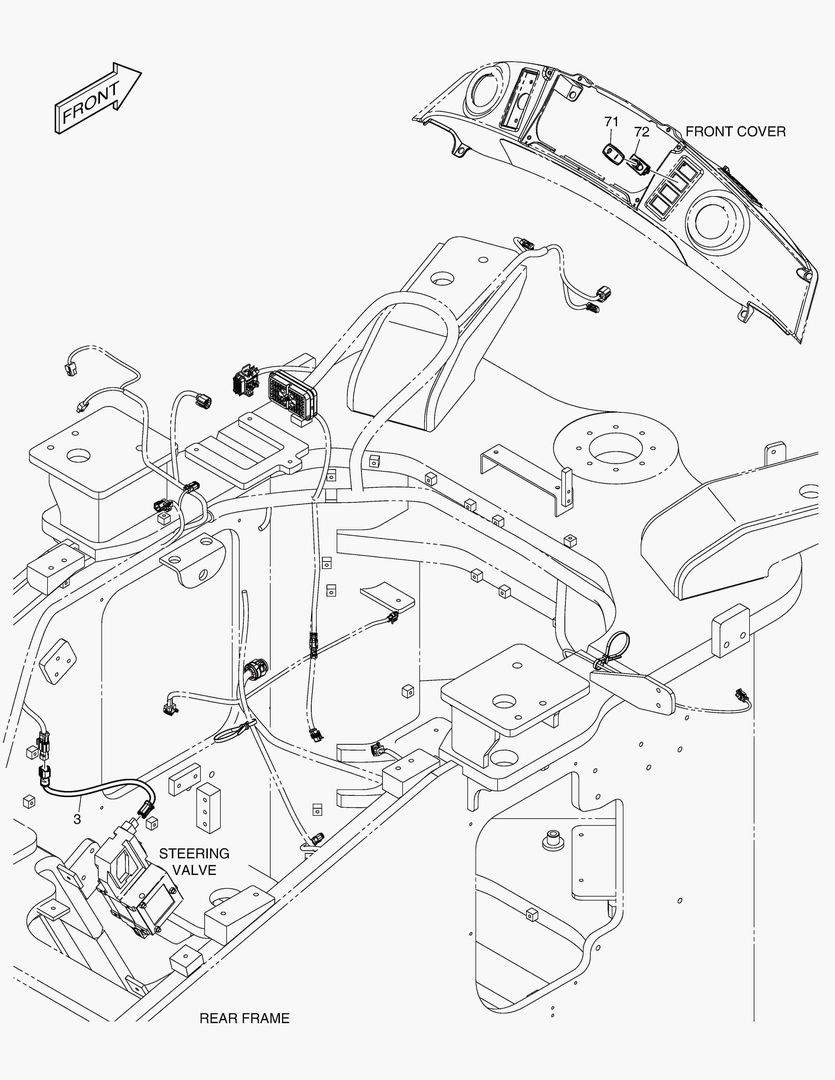 FRONT

71

72

FRONT COVER

3

STEERING VALVE

REAR FRAME