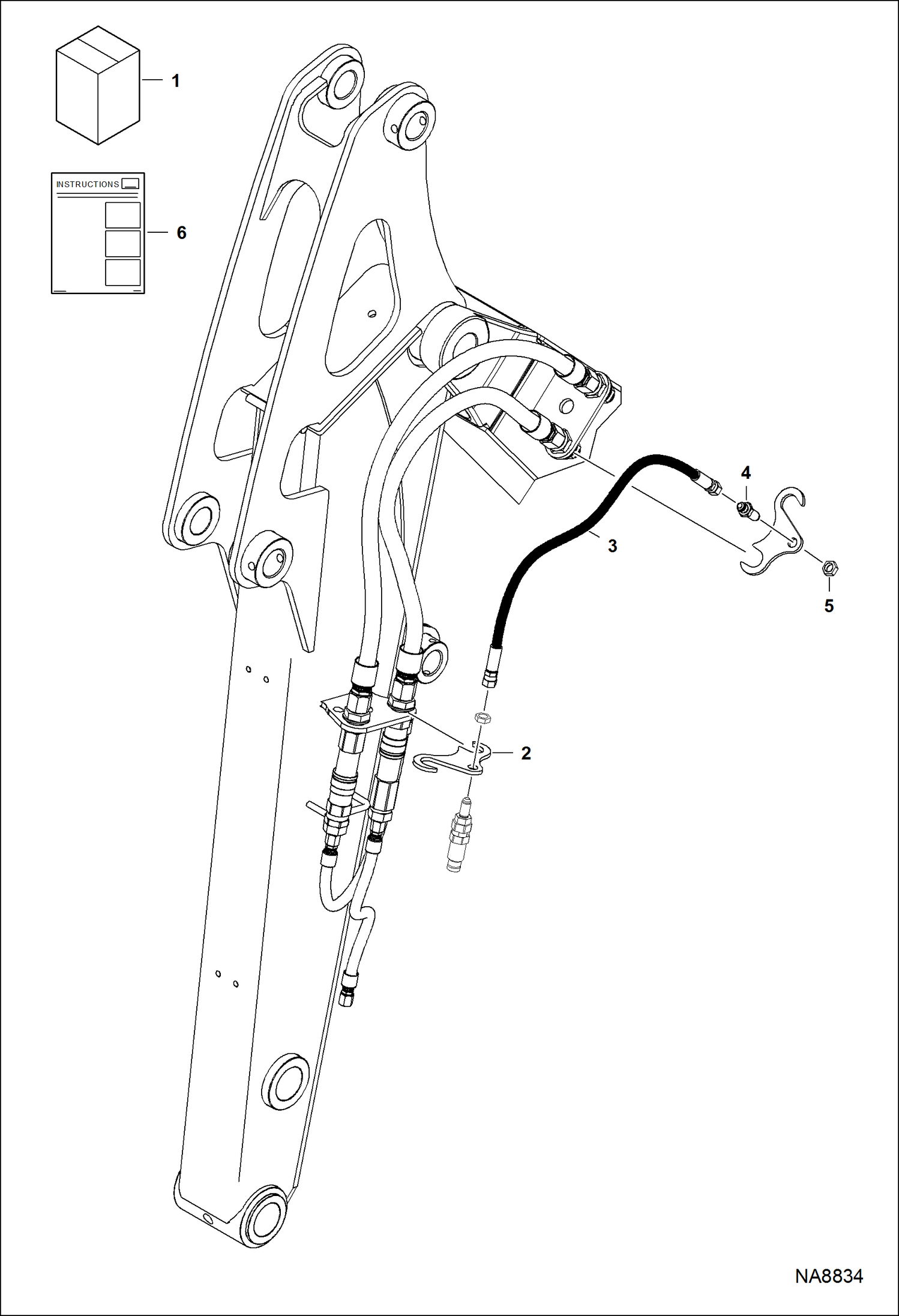 1

INSTRUCTIONS

6

4

3

5

2

NA8834