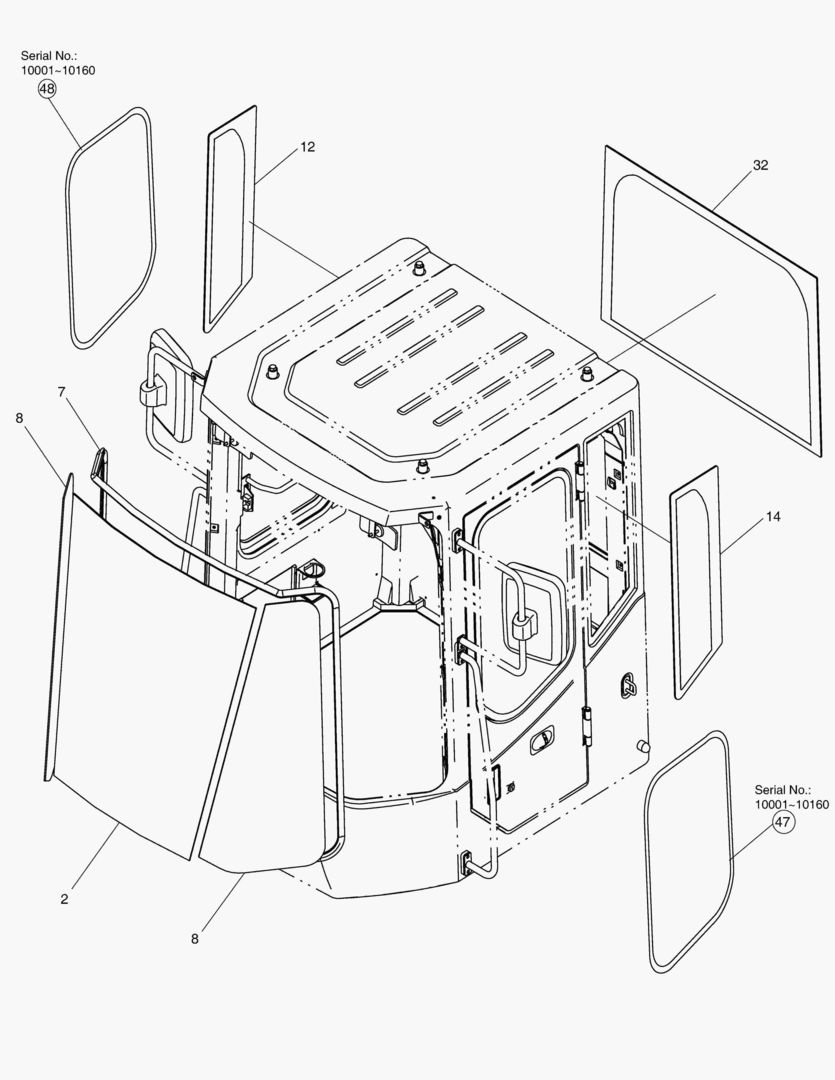 Serial No.:
10001~10160
48

12

32

7

8

14

Serial No.:
10001~10160
47

2

8