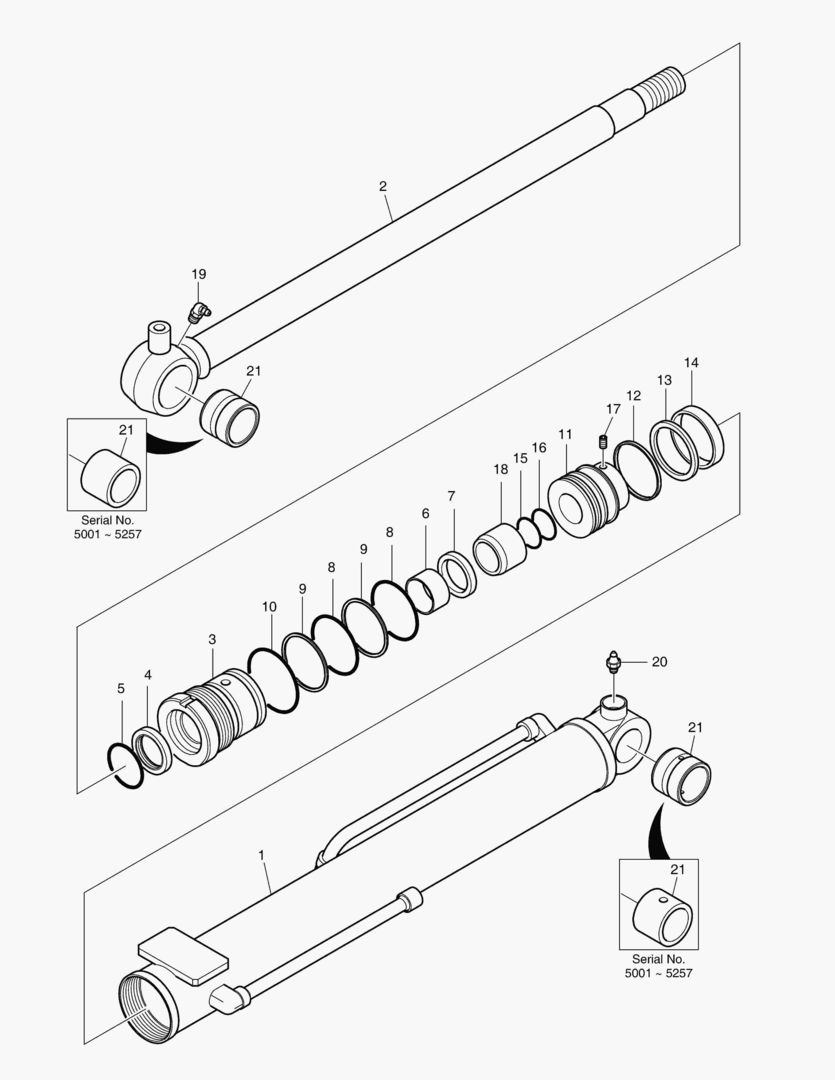 2

19

21

21

Serial No.
5001 ~ 5257

14
13
12
17
11
16
15
18
7
6
8
9
8
9
10
3
4
5

20

21

1

21

Serial No.
5001 ~ 5257