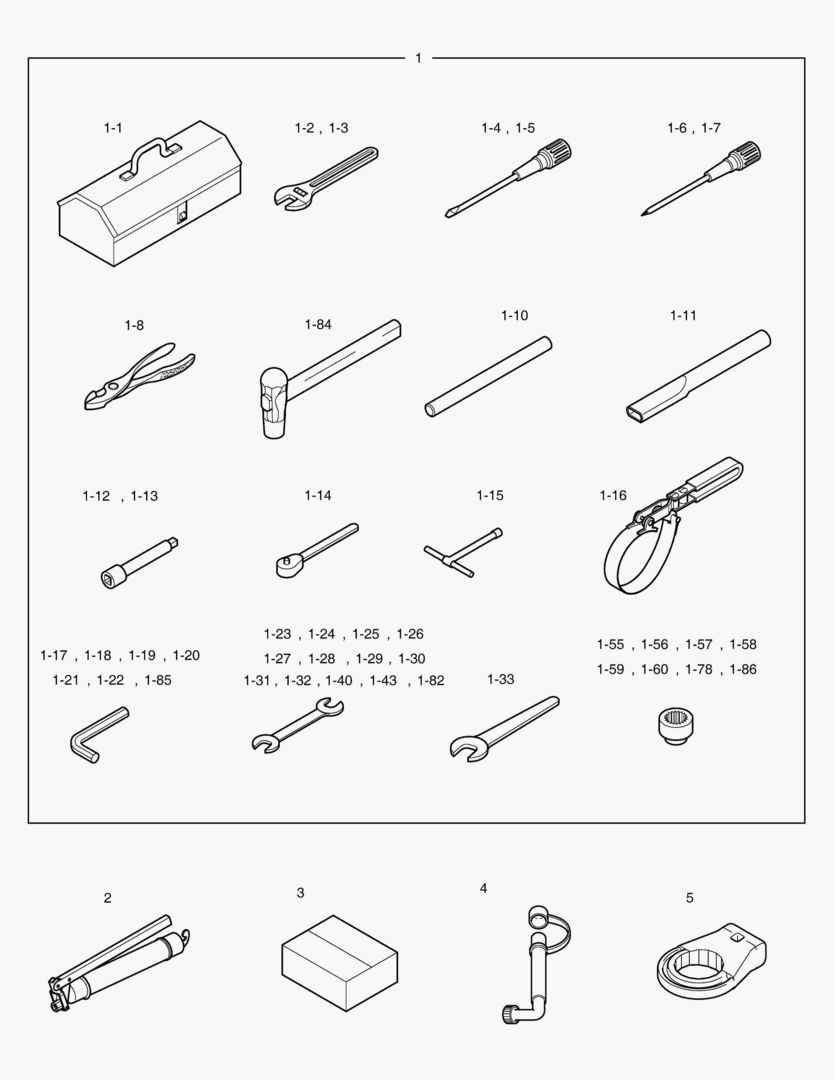 1

1-1

1-2 , 1-3

1-4 , 1-5

1-6 , 1-7

1-8

1-84

1-10

1-11

1-12 , 1-13

1-14

1-15

1-16

1-17 , 1-18 , 1-19 , 1-20
1-21 , 1-22 , 1-85

1-23 , 1-24 , 1-25 , 1-26
1-27 , 1-28 , 1-29 , 1-30
1-31 , 1-32 , 1-40 , 1-43 , 1-82

1-33

1-55 , 1-56 , 1-57 , 1-58
1-59 , 1-60 , 1-78 , 1-86

2

3

4

5