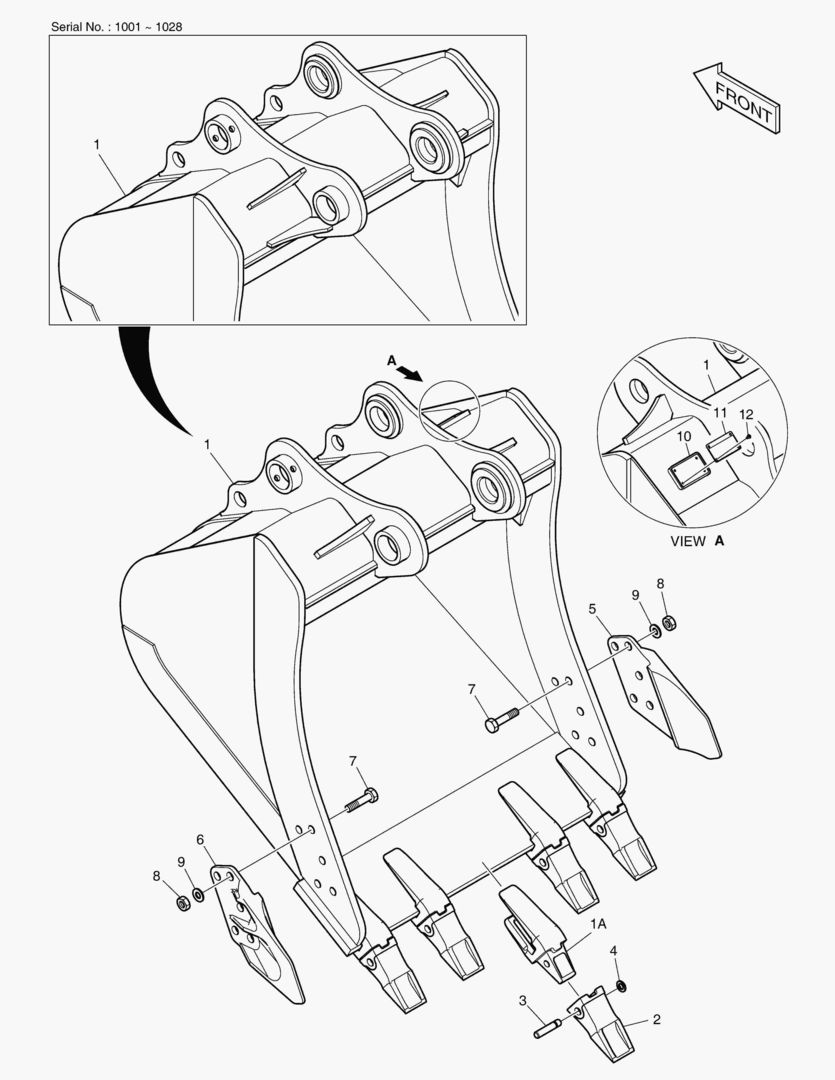 Serial No. : 1001 ~ 1028

FRONT

1

A

1

1

11

12

10

VIEW A

8

9

5

7

7

6

9

8

1A

4

3

2