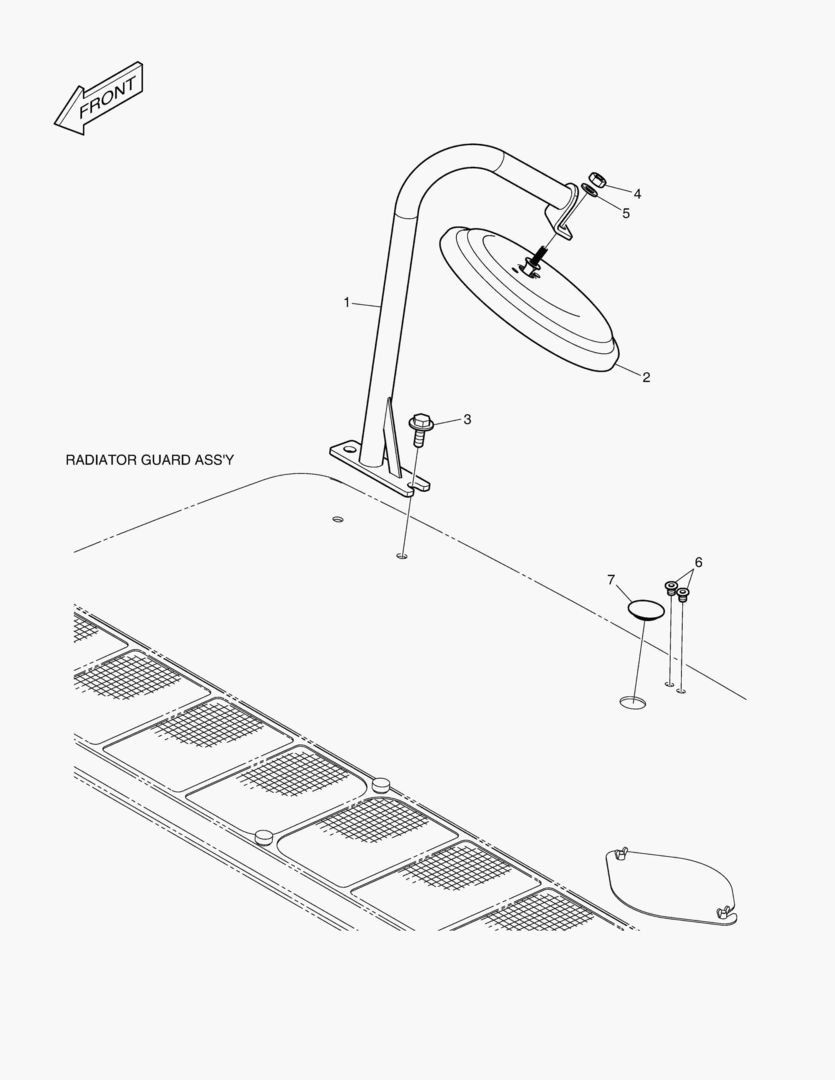 FRONT

4
5
1
2
3
RADIATOR GUARD ASS'Y
7
6