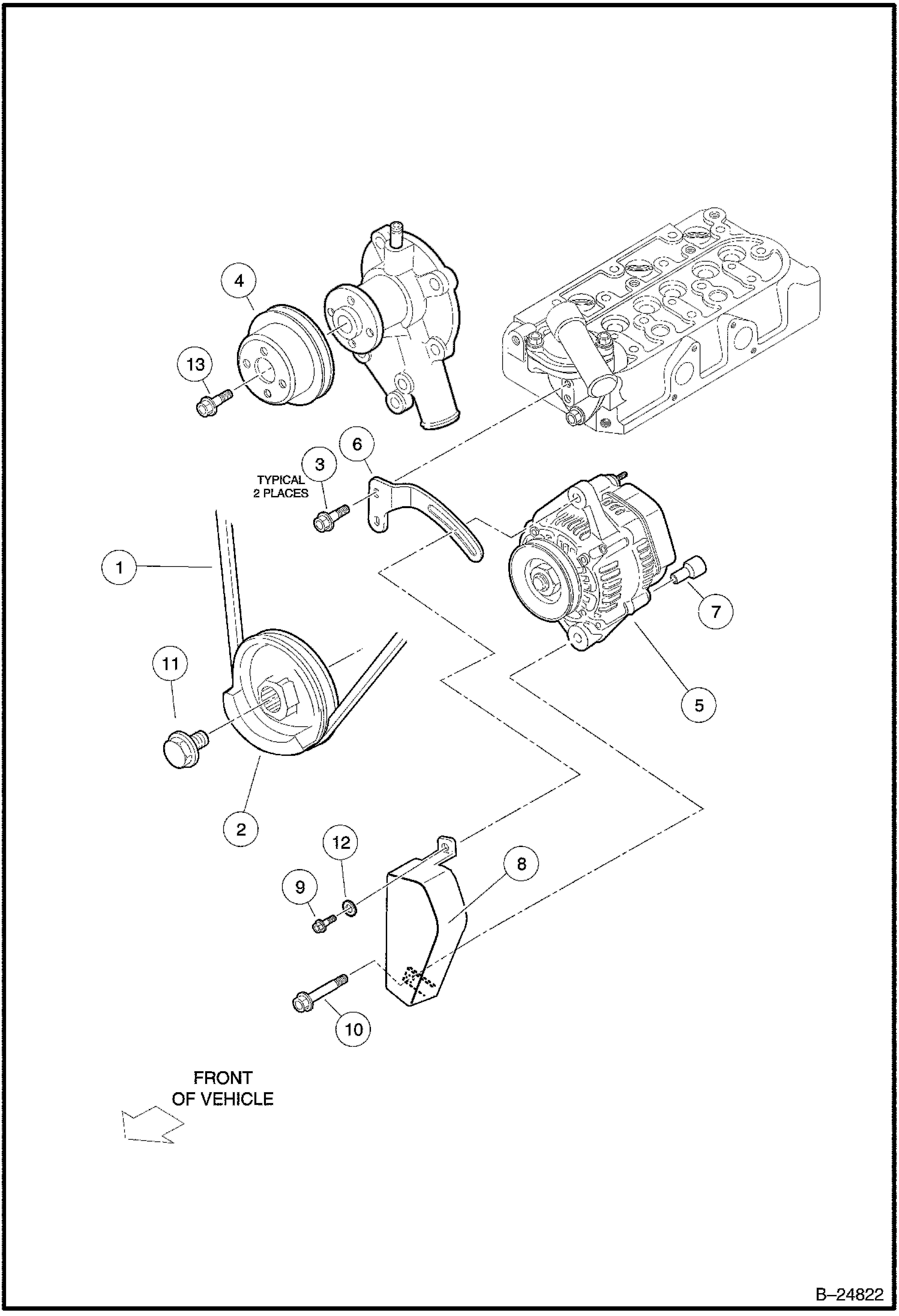 4

13

6

3

TYPICAL 2 PLACES

1

7

11

5

2

12

8

9

10

FRONT OF VEHICLE

B–24822