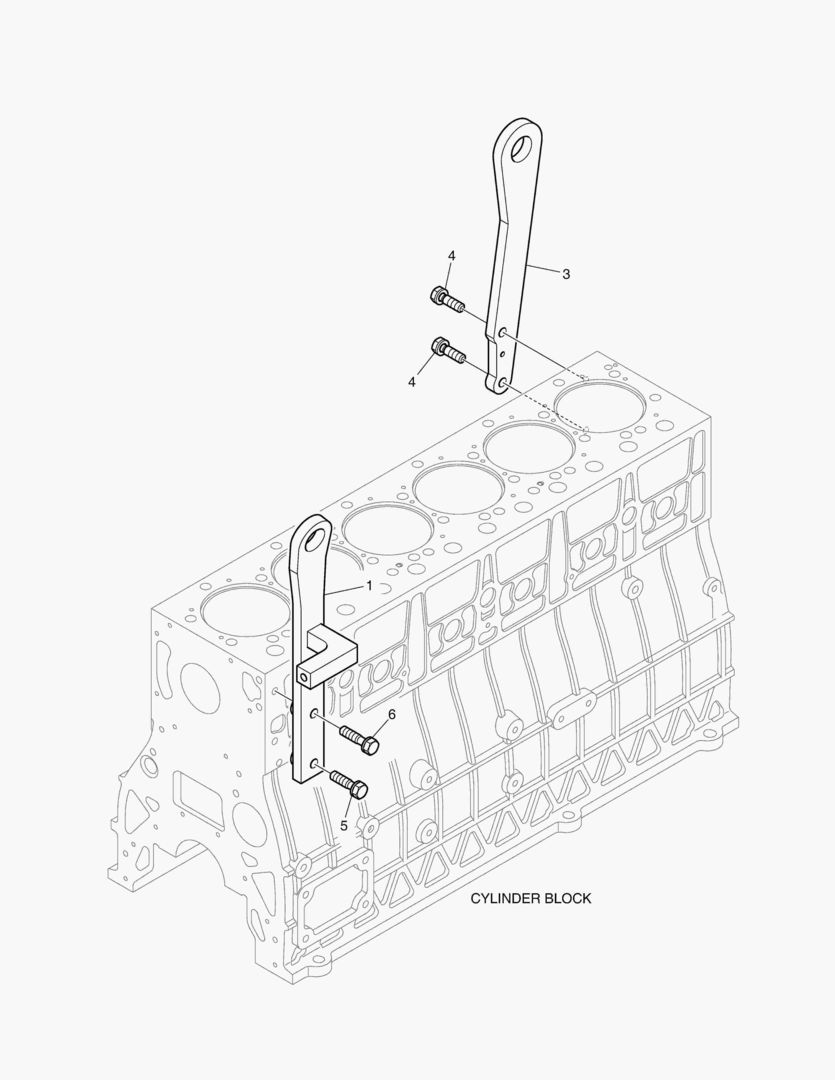 4
3
4
1
6
5
CYLINDER BLOCK