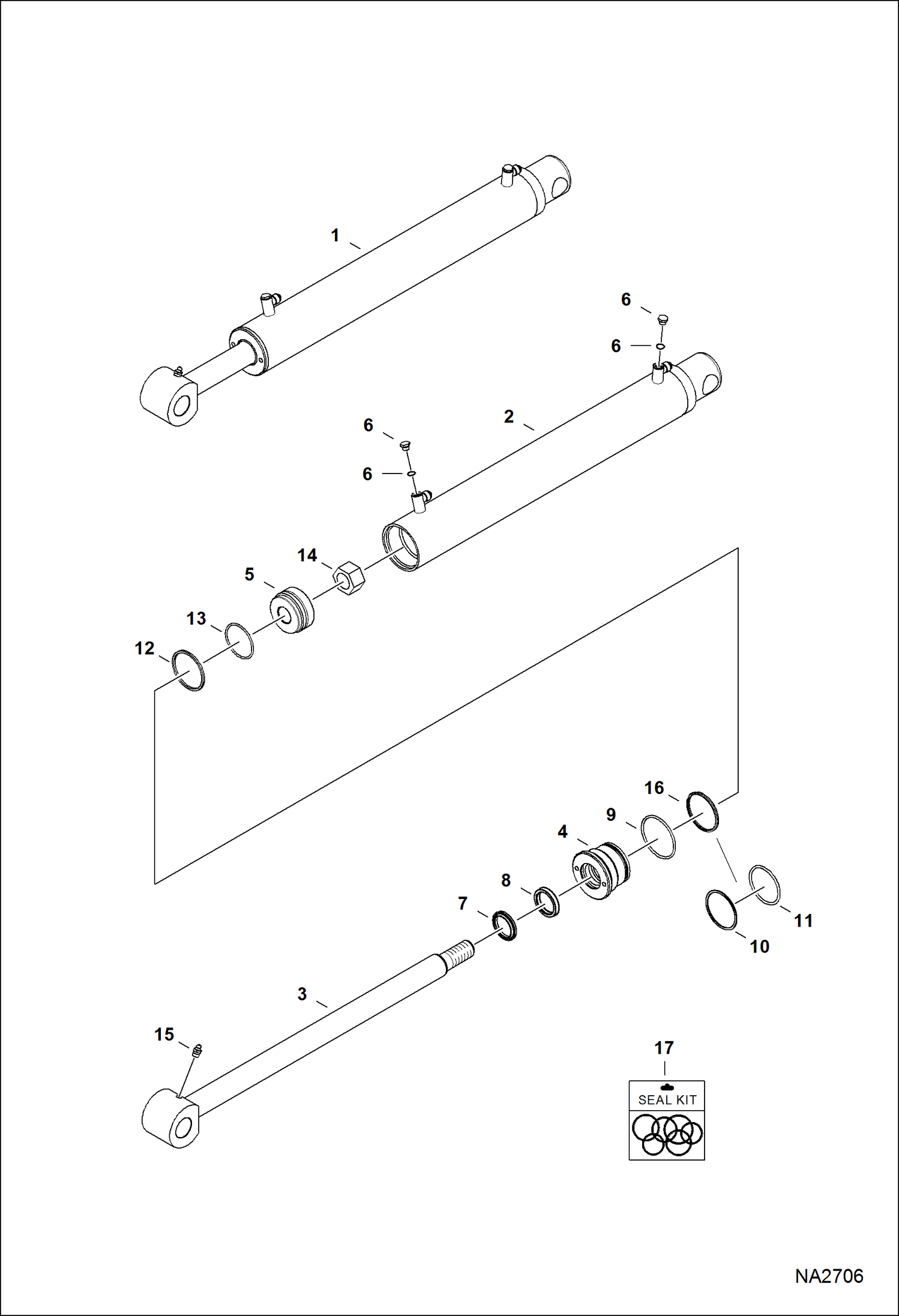 1

6

6

2

6

6

14

5

13

12

16

9

4

8

7

11

10

3

15

17

SEAL KIT

NA2706