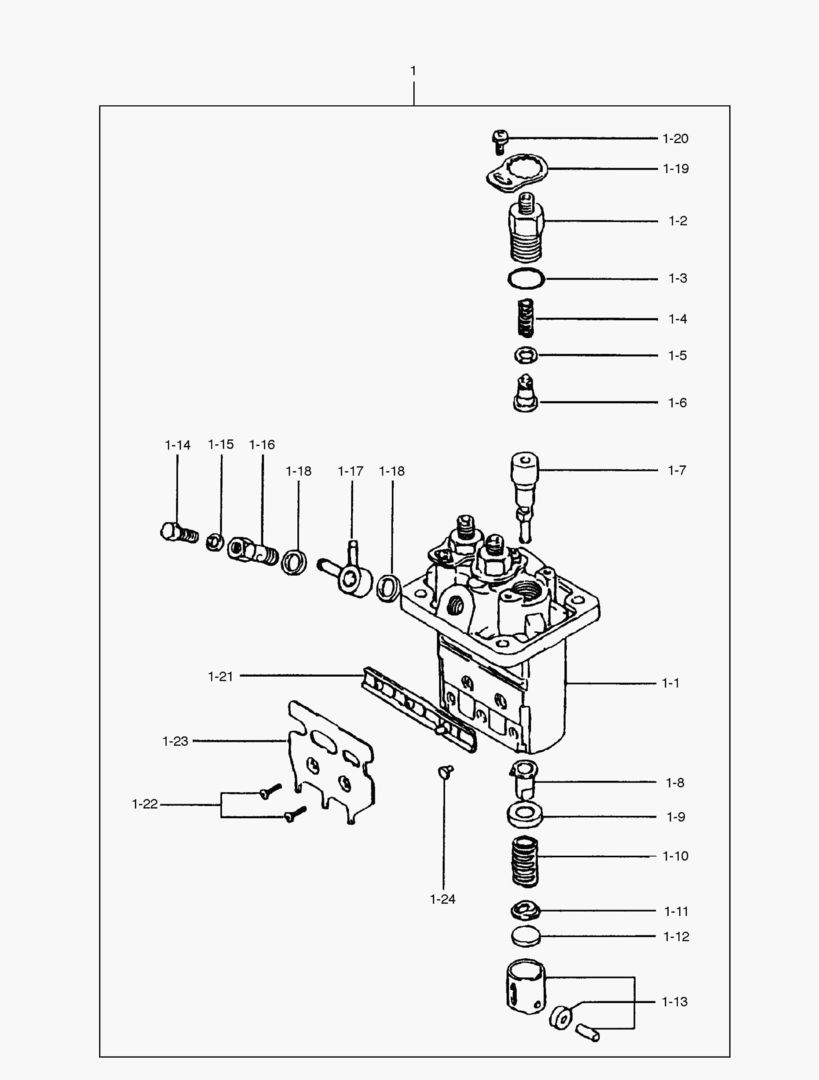 1

1-20

1-19

1-2

1-3

1-4

1-5

1-6

1-14 1-15 1-16

1-18 1-17 1-18

1-7

1-21

1-1

1-23

1-22

1-24

1-8

1-9

1-10

1-11

1-12

1-13