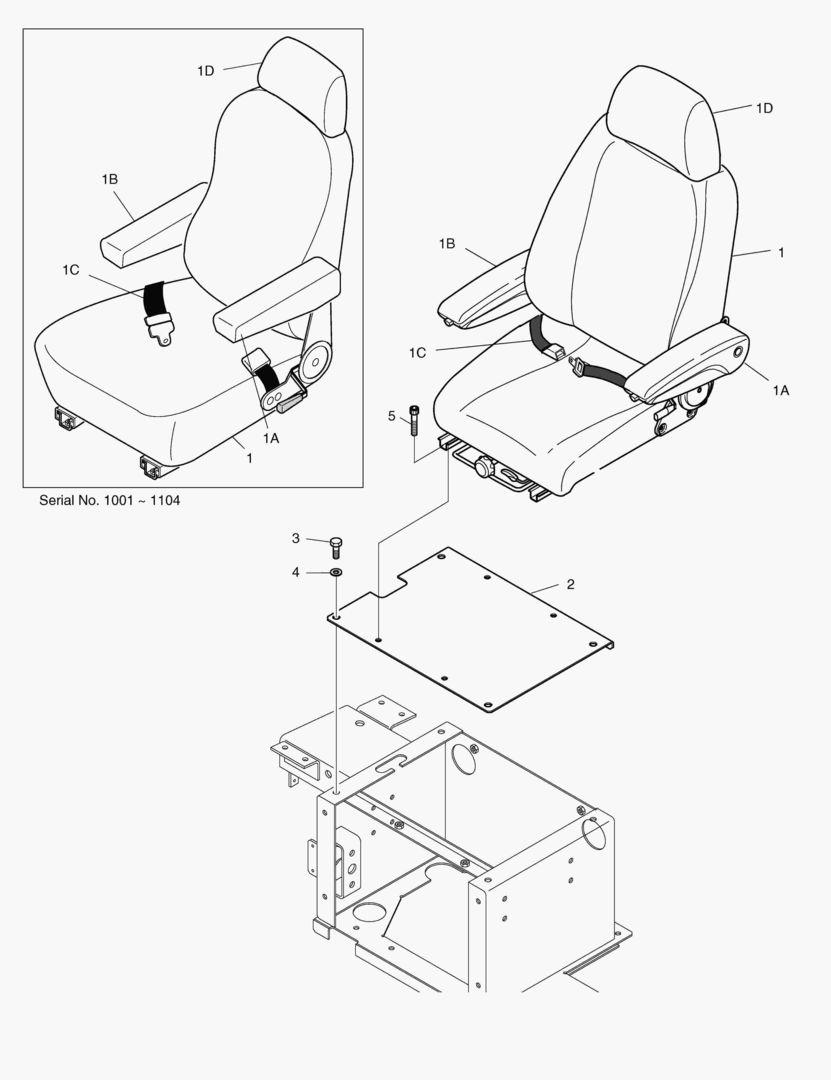 1D
1B
1C
1A
1
Serial No. 1001 ~ 1104
1D
1B
1
1C
1A
5
3
4
2