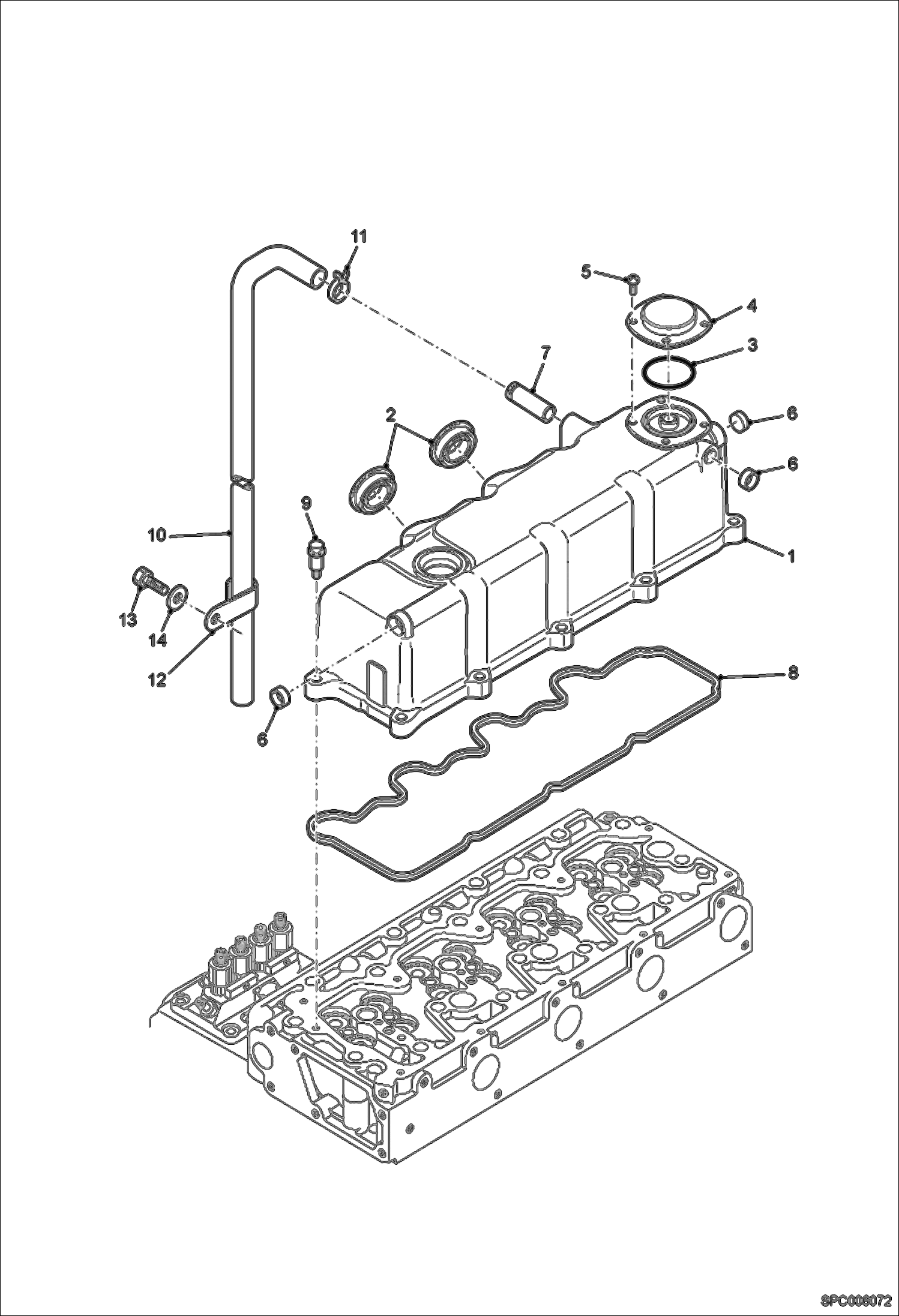 11
5
4
3
7
2
6
6
9
10
1
13
14
12
8
6
SPC008072