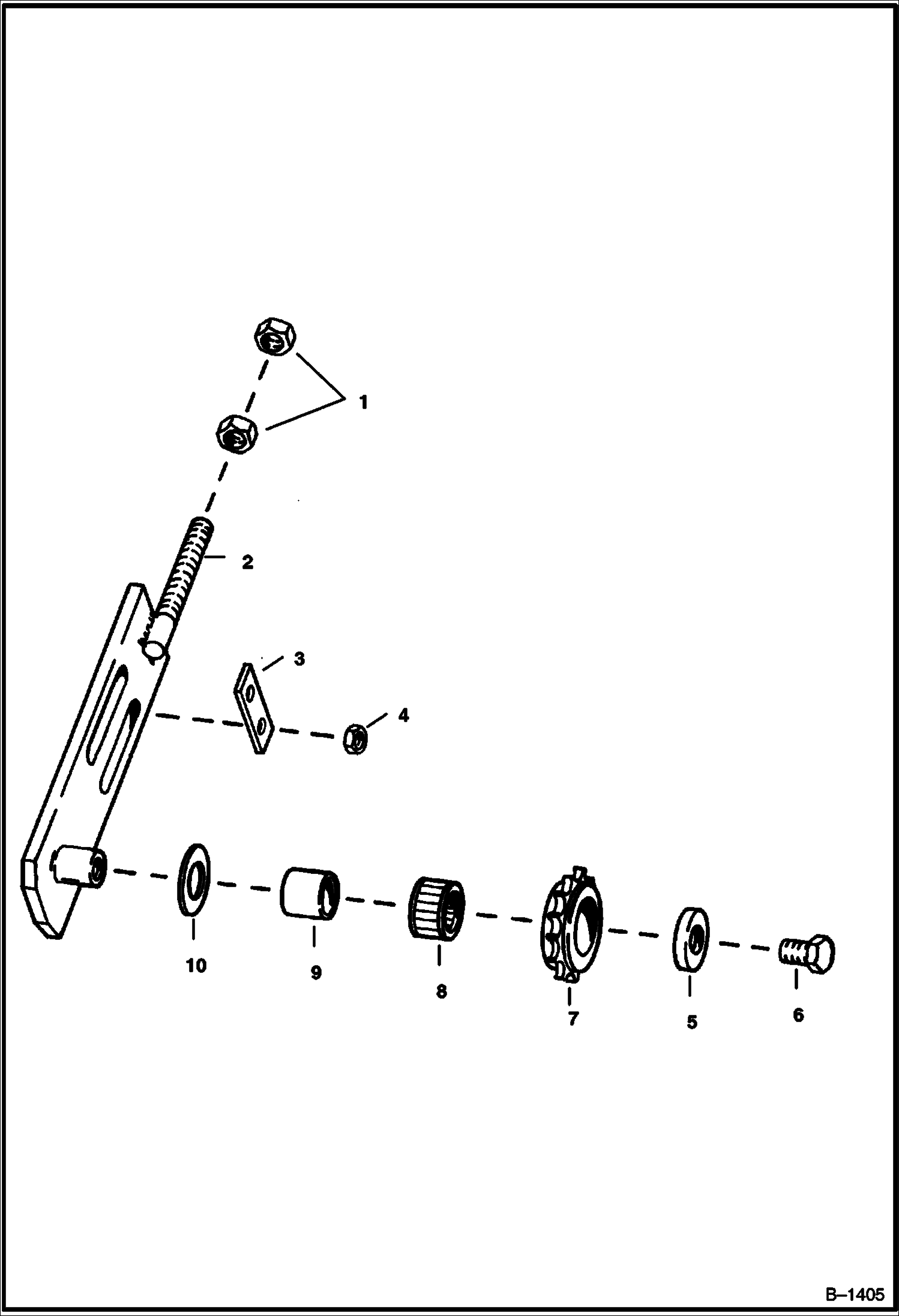 1
2
3
4
10
9
8
7
5
6
B–1405