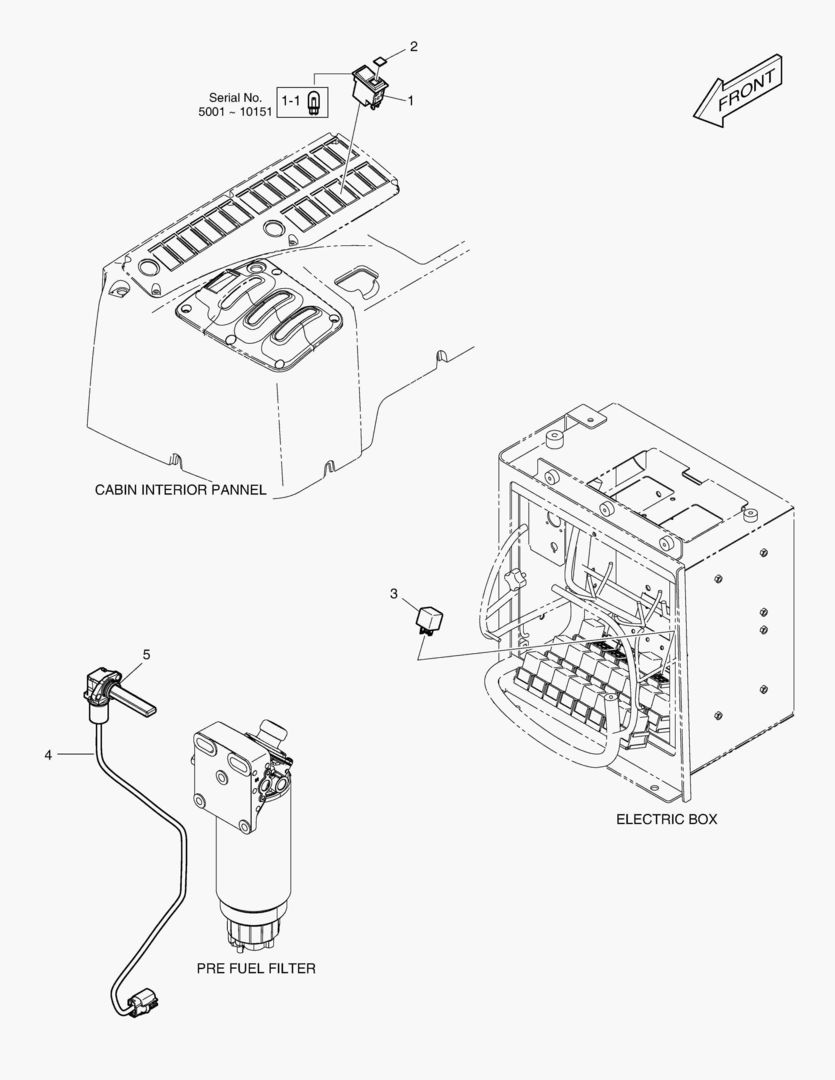 2

Serial No.
5001 ~ 10151

1-1

1

FRONT

CABIN INTERIOR PANNEL

3

5

4

ELECTRIC BOX

PRE FUEL FILTER