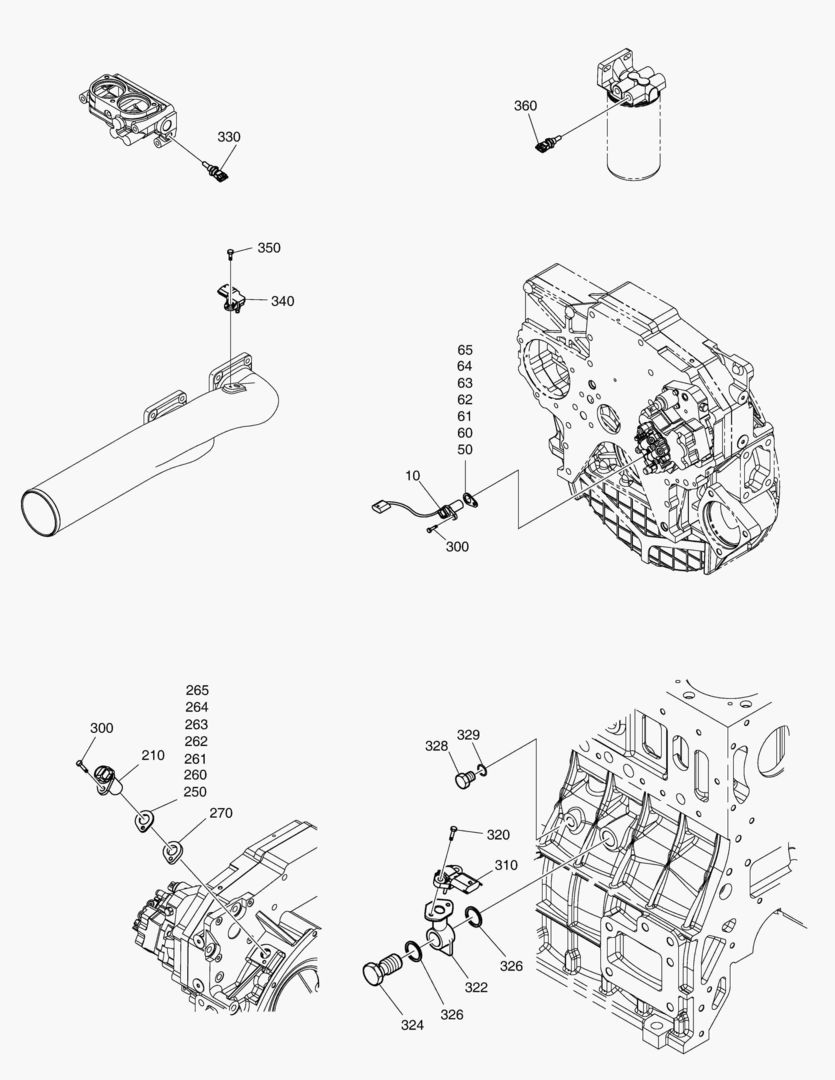 330

360

350

340

65
64
63
62
61
60
50

10

300

265
264
263
262
261
260
250

300

210

270

328

329

320

310

326

322

326

324