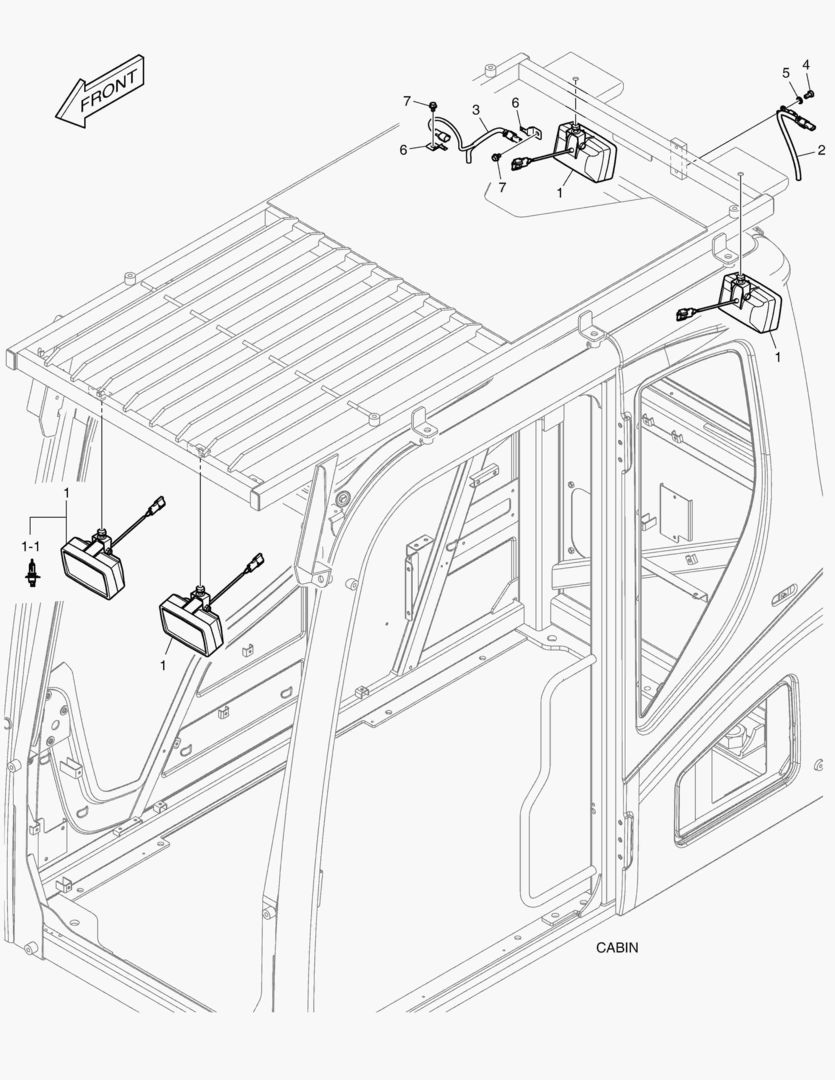 FRONT

7
3
6
6
7
1
5
4
2
1
1
1-1
1
CABIN