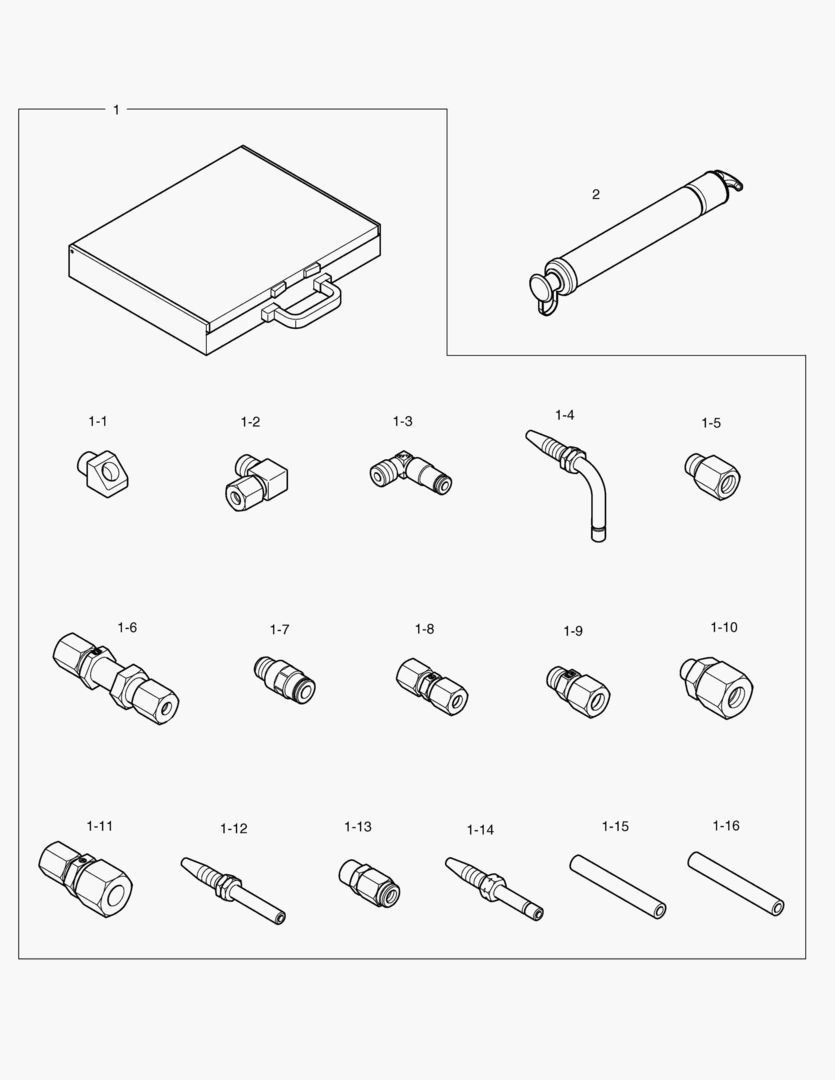 1

2

1-1

1-2

1-3

1-4

1-5

1-6

1-7

1-8

1-9

1-10

1-11

1-12

1-13

1-14

1-15

1-16