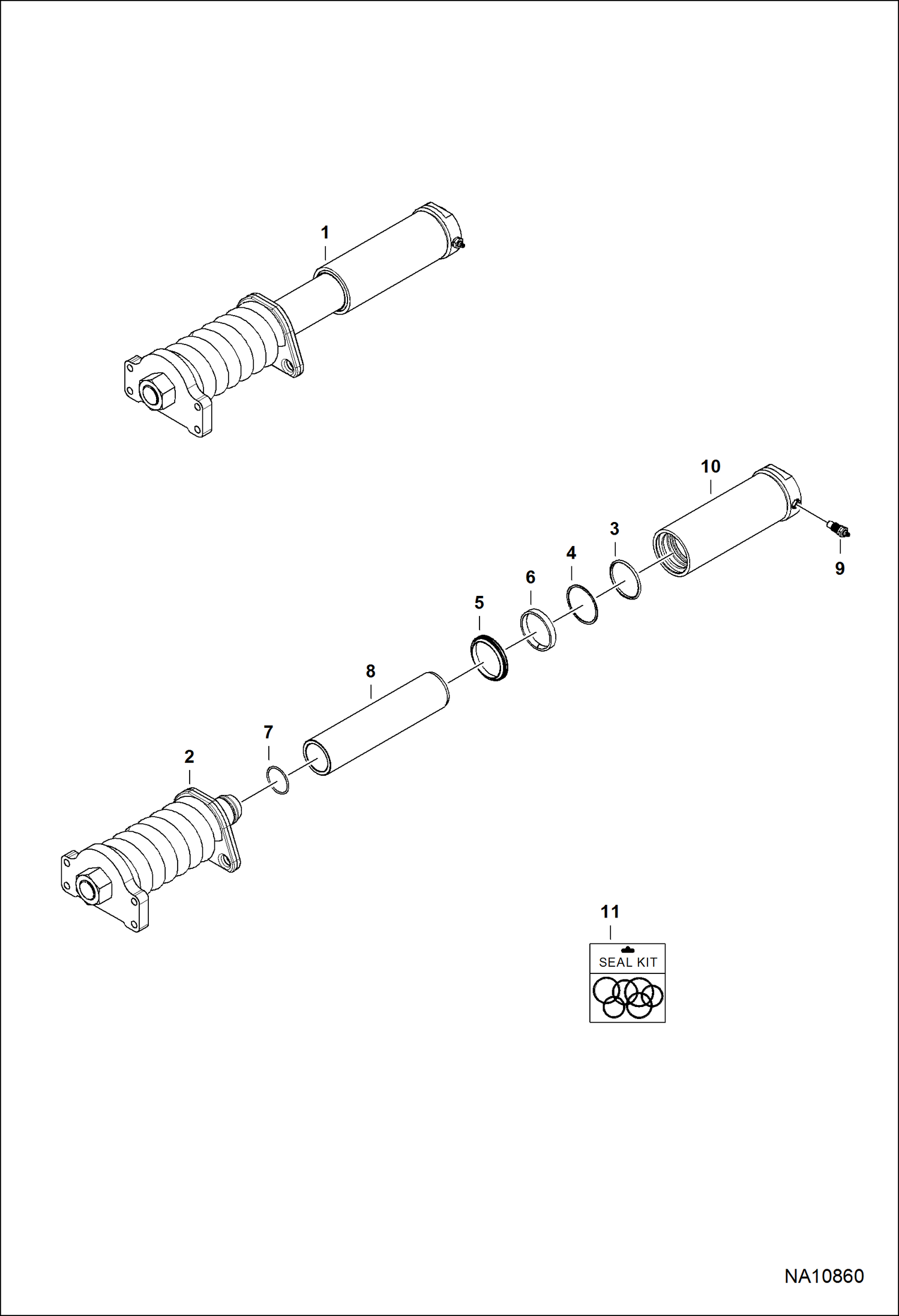 1

10

3

9

4

6

5

8

7

2

11

SEAL KIT

NA10860