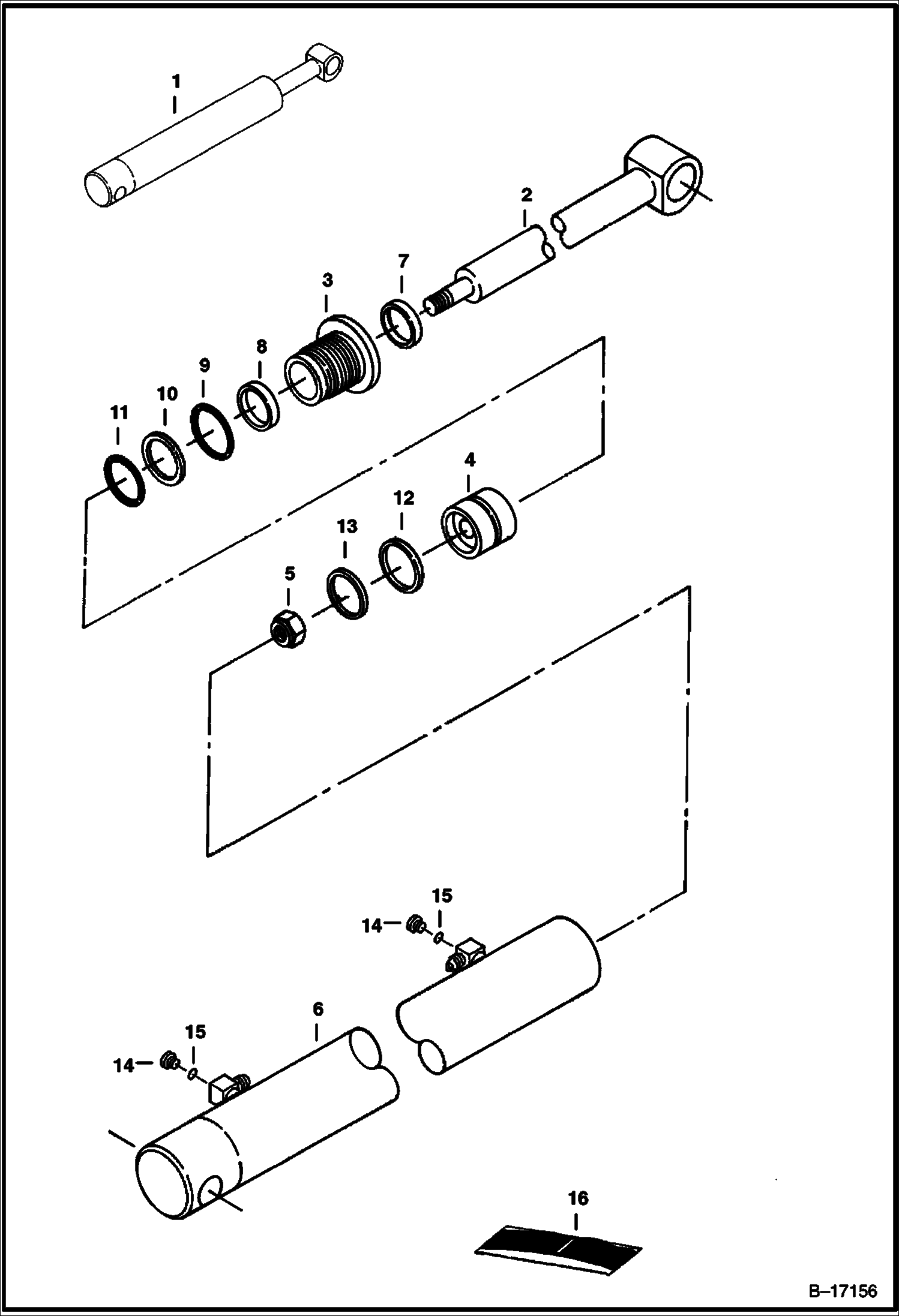 1
2
7
3
8
9
10
11
4
12
13
5
15
14
6
15
14
16
B–17156