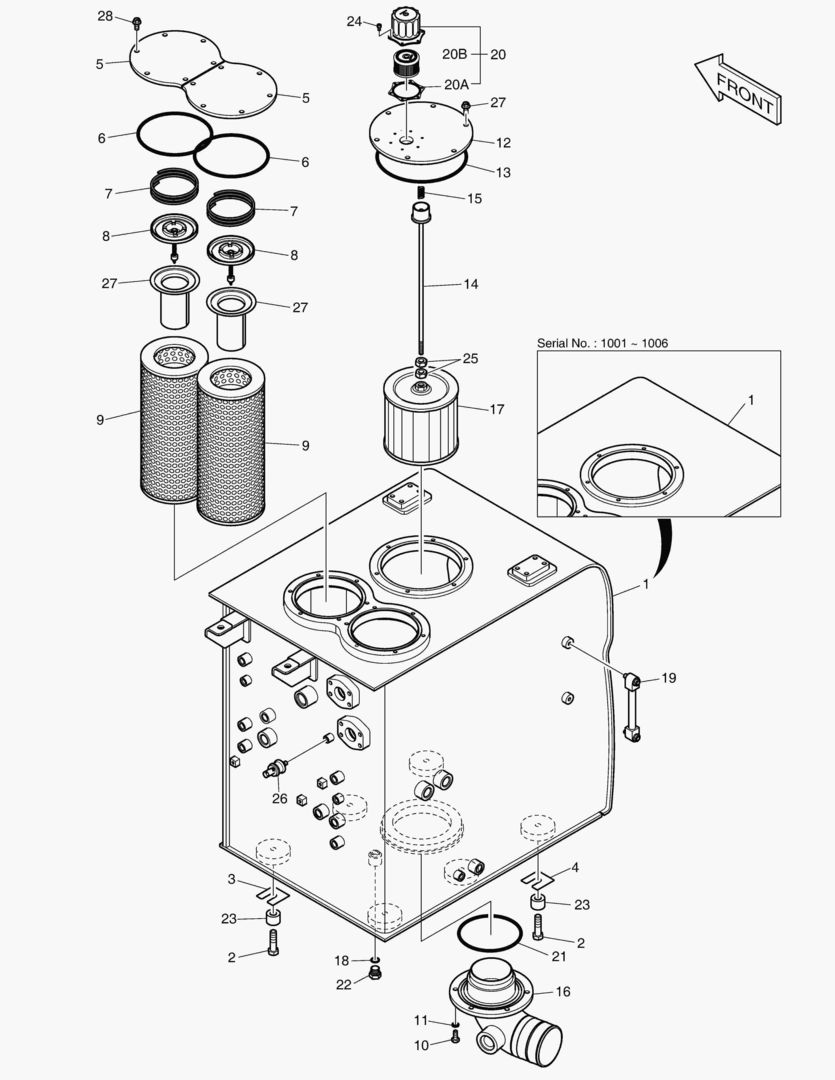 28
5
5
6
6
7
7
8
8
27
27
9
9
24
20B
20
20A
27
12
13
15
14
25
17
FRONT
Serial No. : 1001 ~ 1006
1
1
19
26
3
23
2
18
22
4
23
2
21
16
11
10