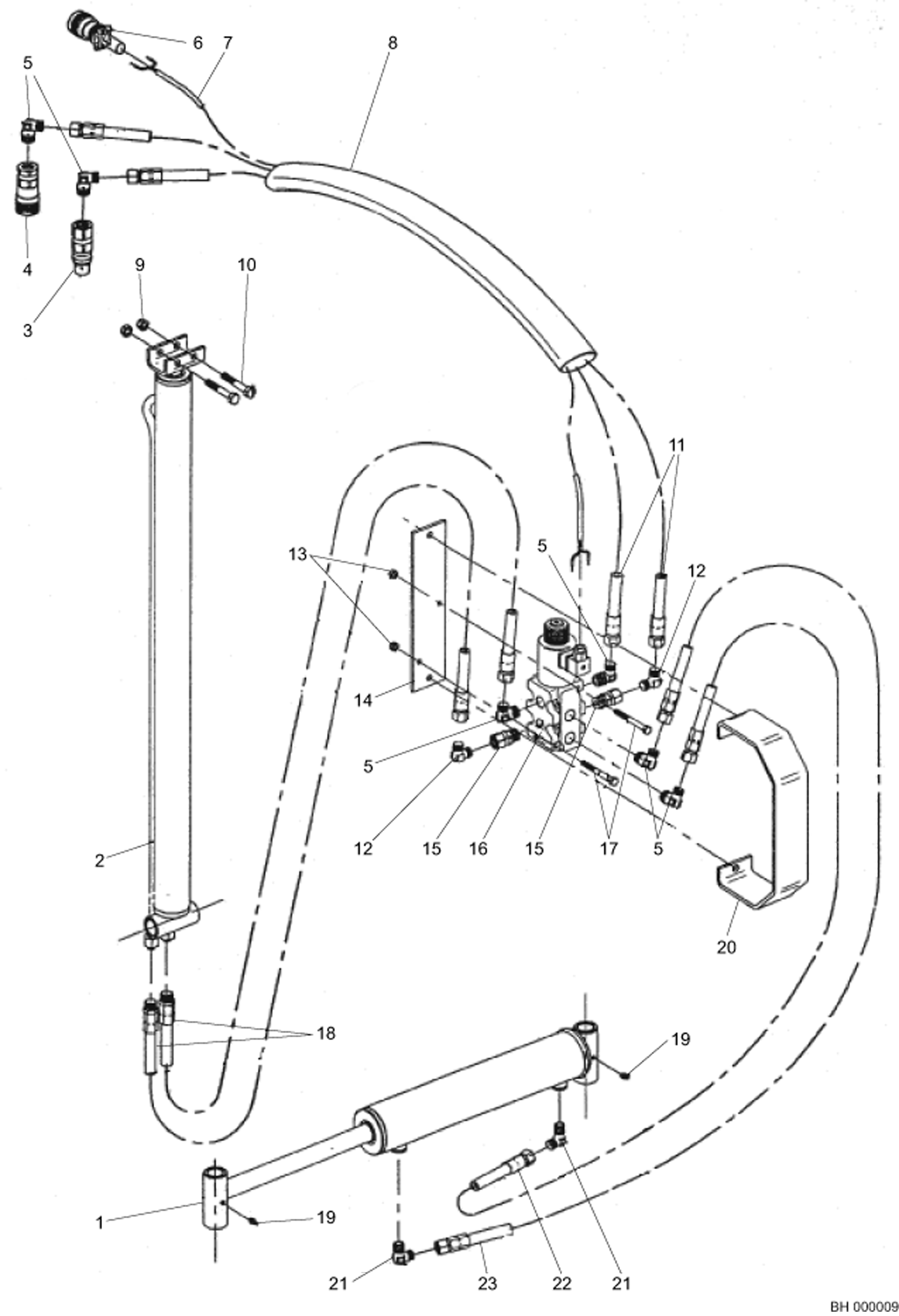 6
7
8
5
4
3
9
10
11
13
5
12
14
5
12
15
16
15
17
5
2
20
18
19
1
19
21
23
22
21
BH 000009