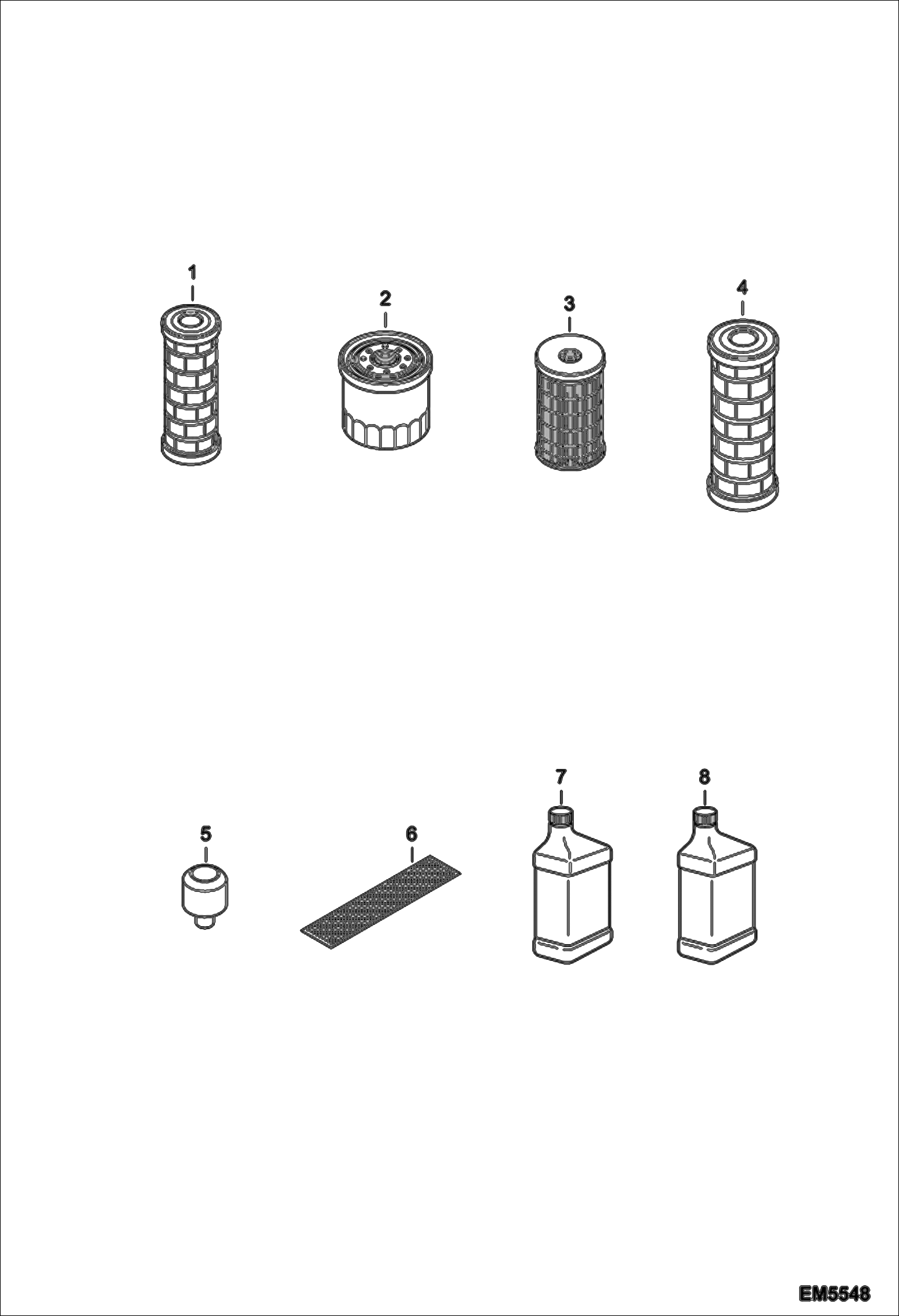 1

2

3

4

5

6

7

8

EM5548