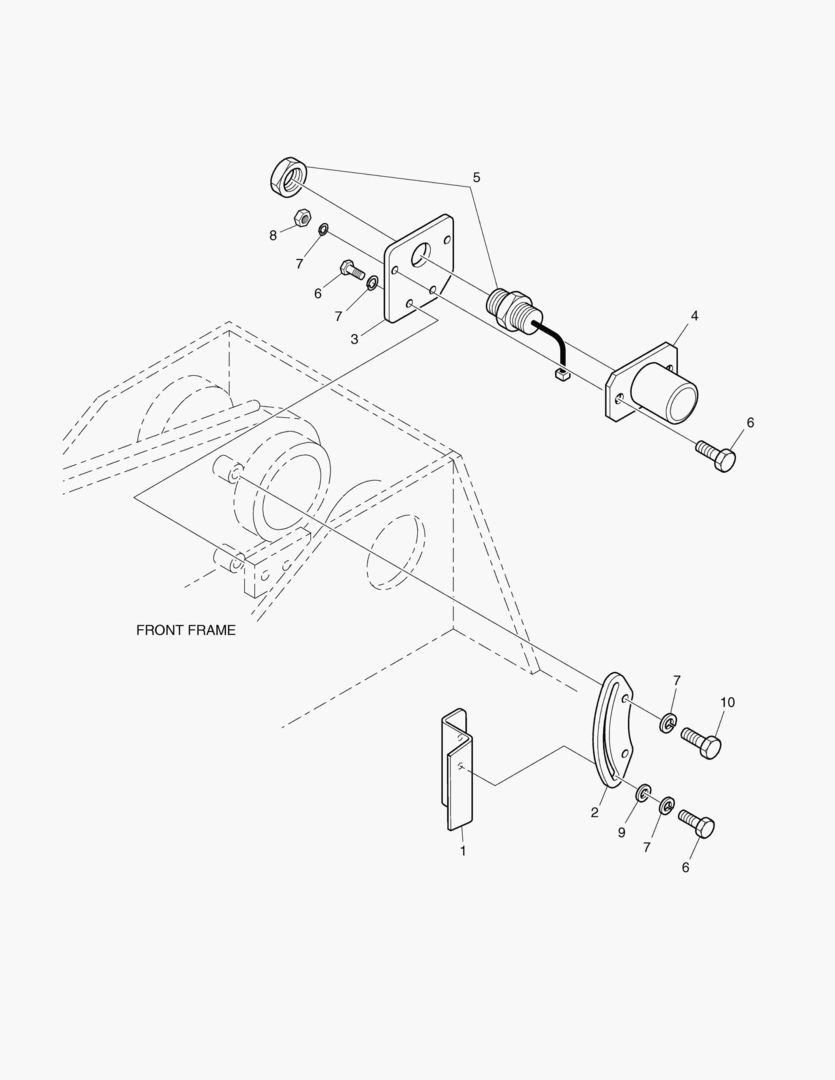 5
8
7
6
7
3
4
6
FRONT FRAME
7
10
2
9
7
6
1