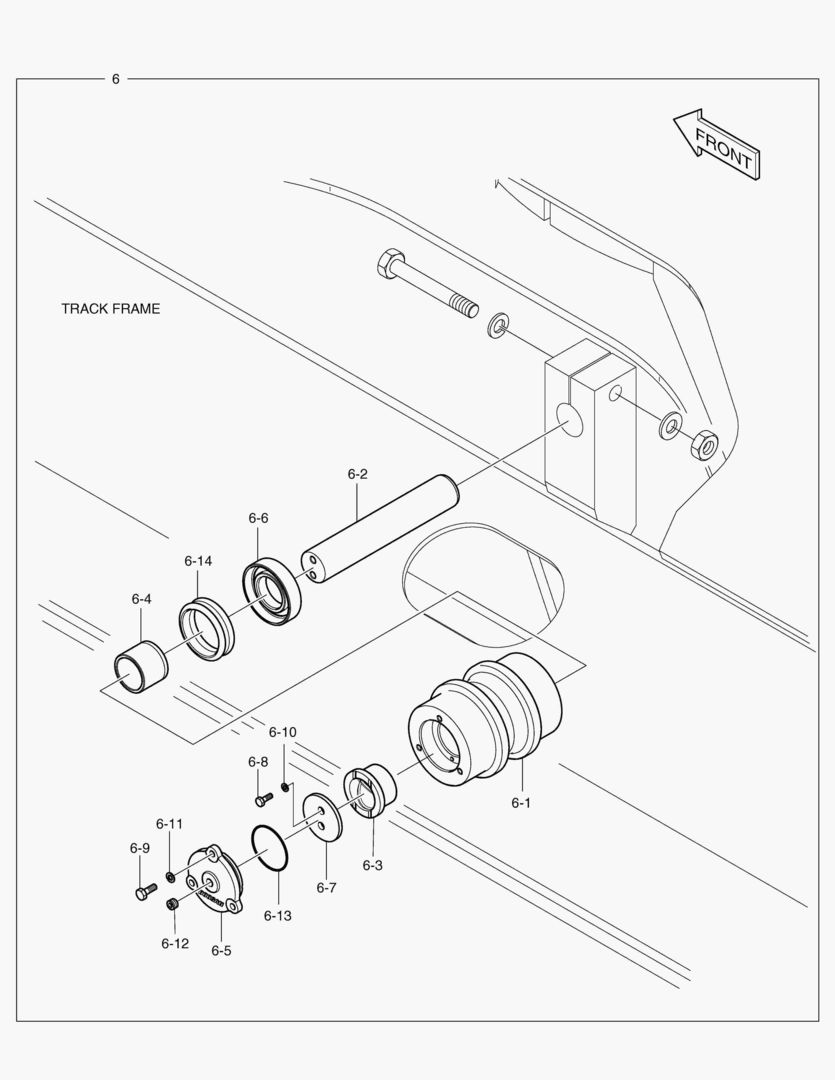 6

FRONT

TRACK FRAME

6-2

6-6

6-14

6-4

6-10

6-8

6-1

6-11

6-9

6-3

6-7

6-13

6-12

6-5