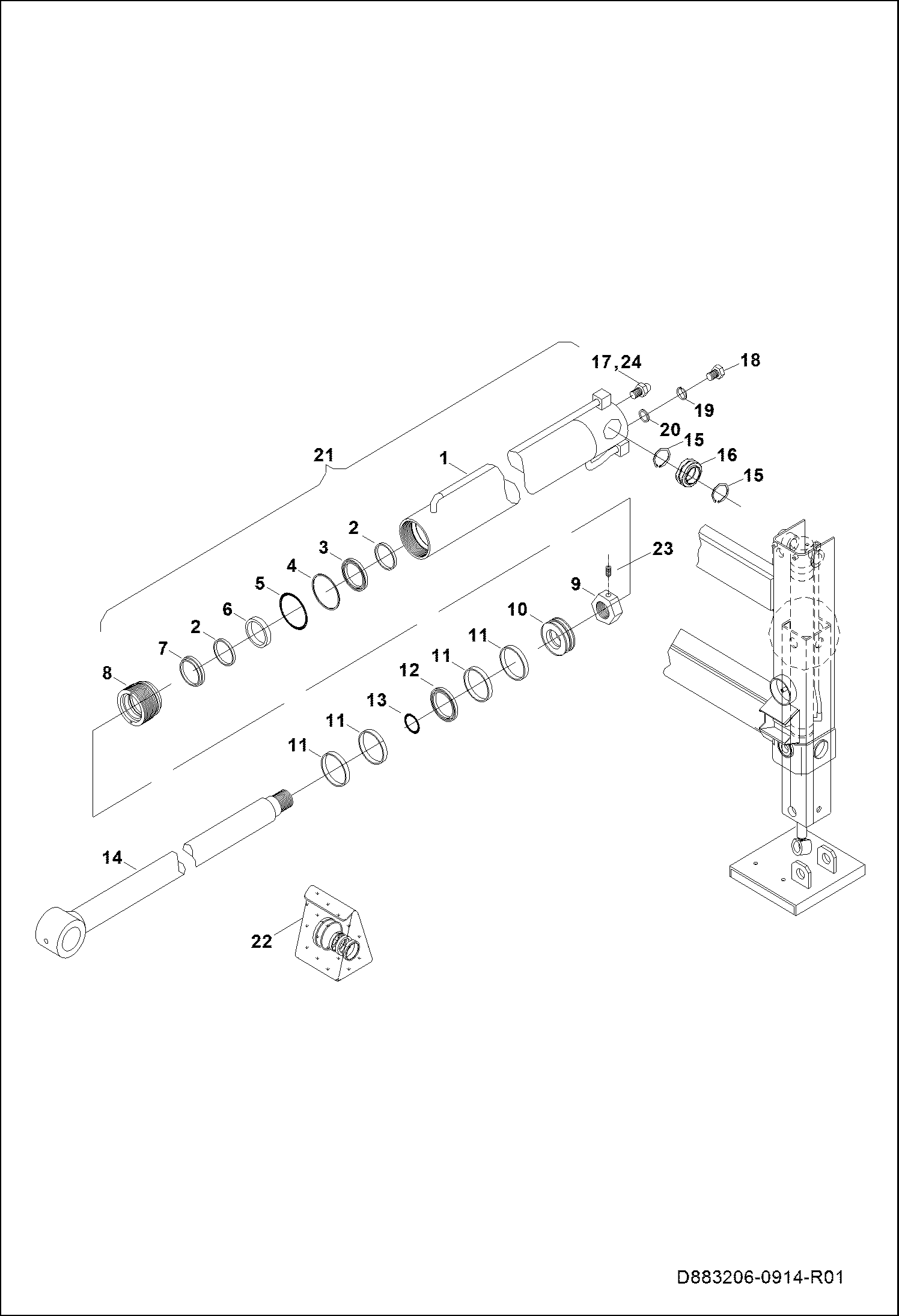 17,24
18
19
20
15
16
15
21
1
2
3
4
5
6
2
7
8
23
9
10
11
11
12
13
11
11
14
22
D883206-0914-R01