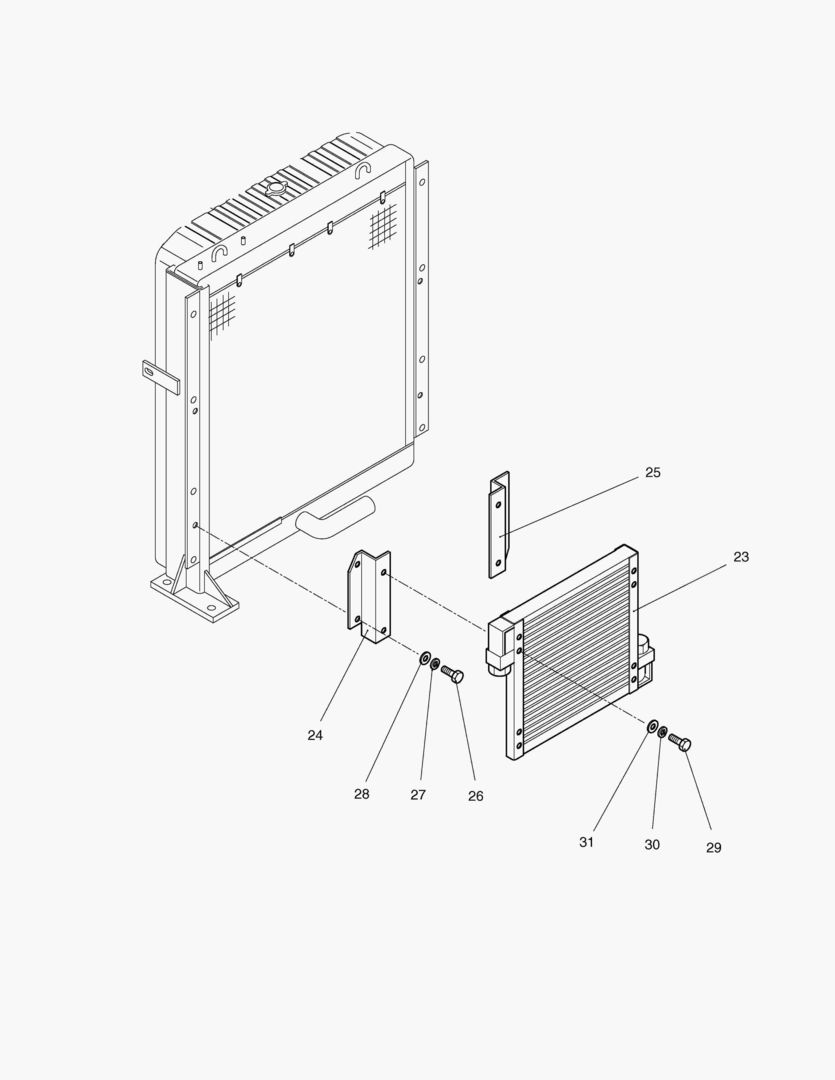 25
23
24
28
27
26
31
30
29