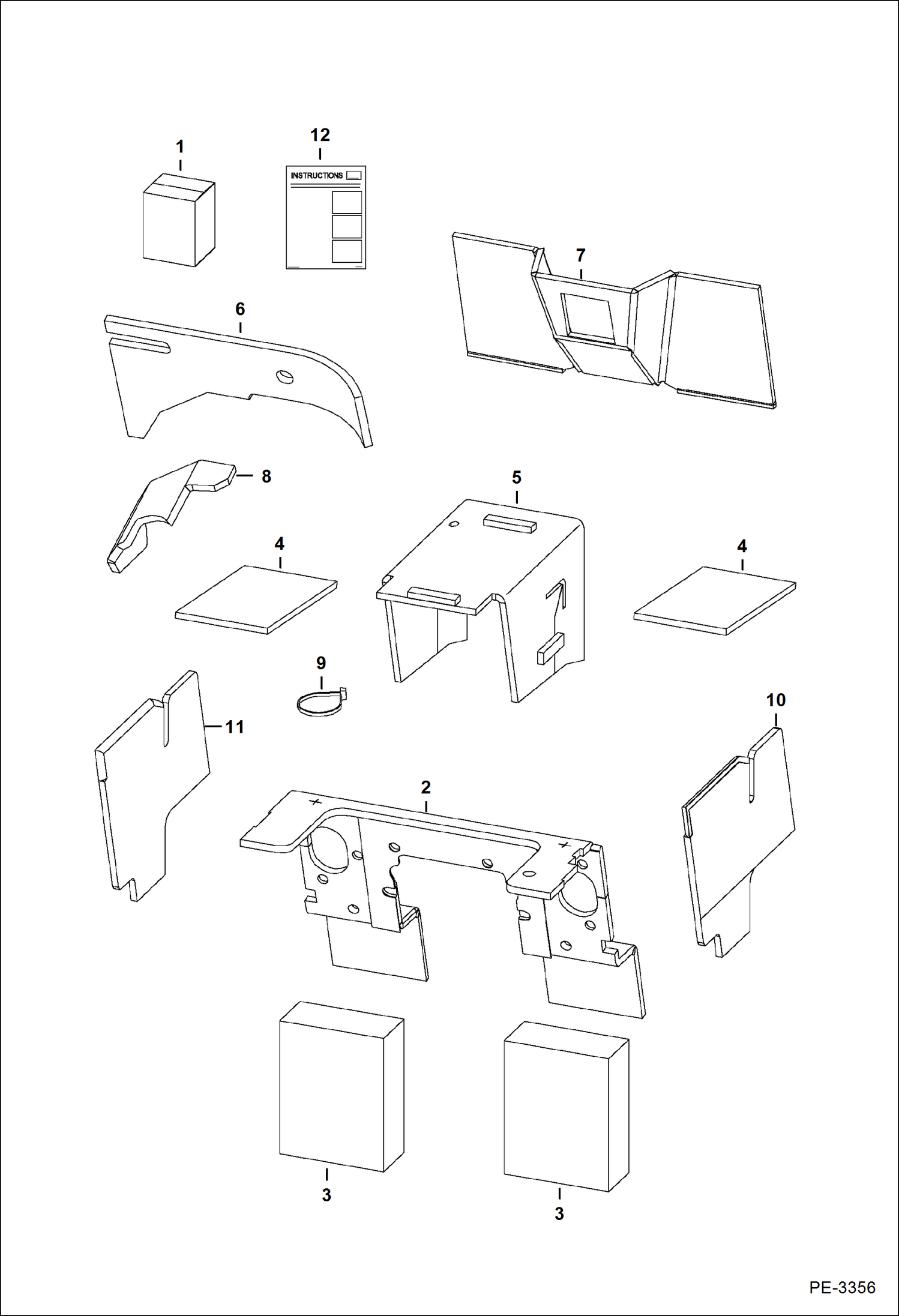 1

12

INSTRUCTIONS

7

6

8

5

4

4

9

11

10

2

3

3

PE-3356