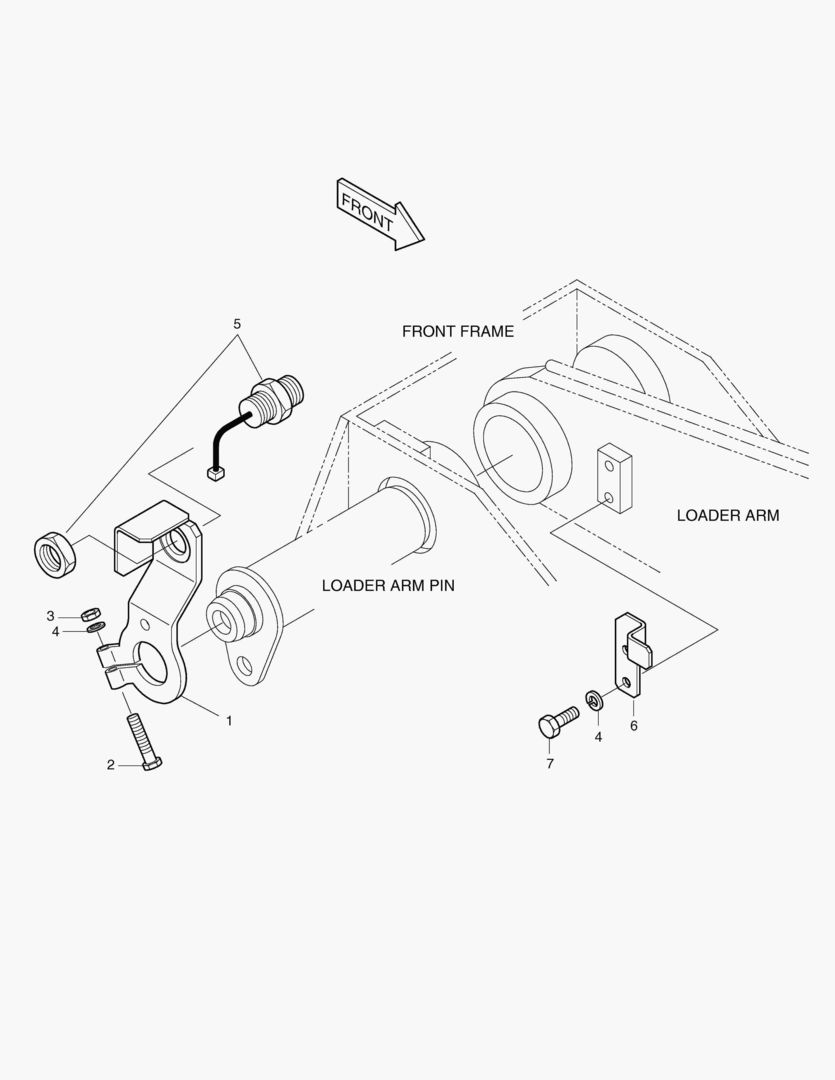 FRONT

5

FRONT FRAME

LOADER ARM

LOADER ARM PIN

3

4

1

2

4

6

7