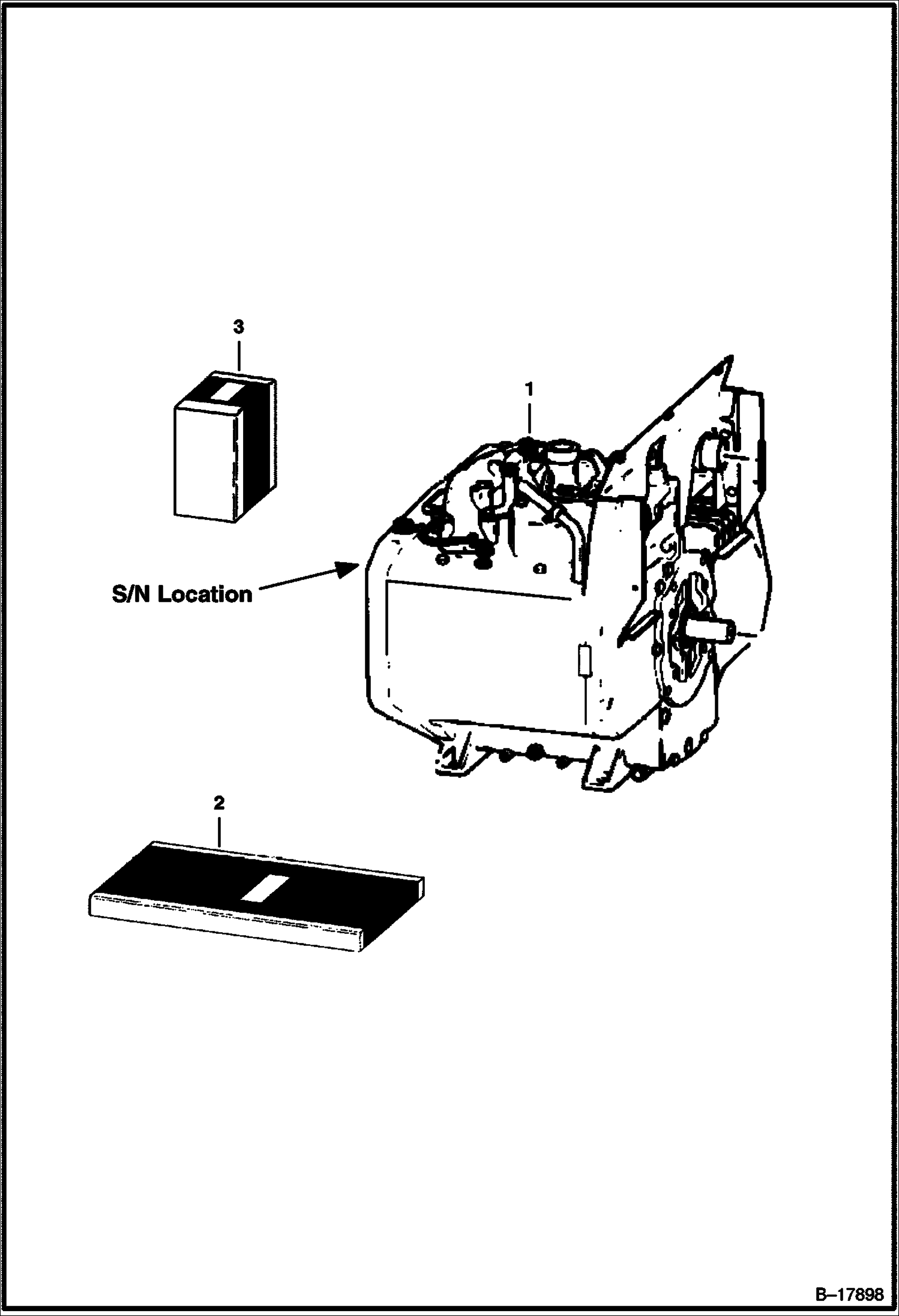 3

1

S/N Location

2

B–17898