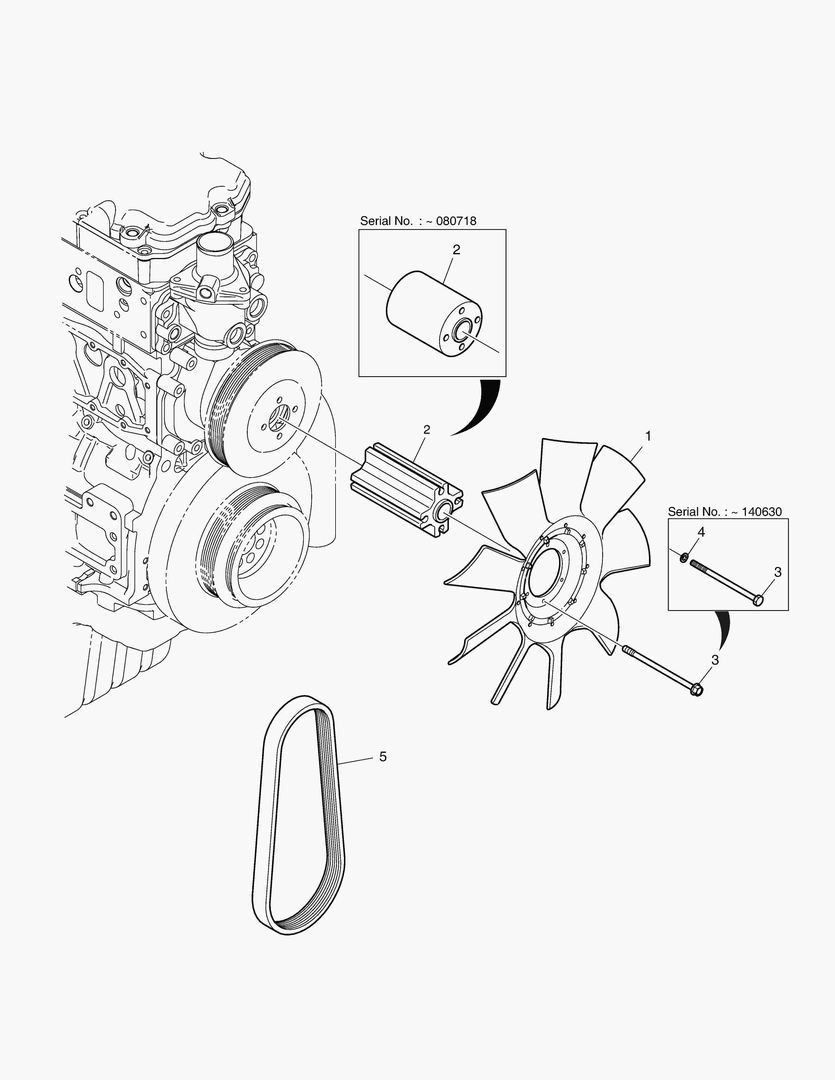 Serial No. : ~ 080718

2

2

1

Serial No. : ~ 140630

4

3

3

5