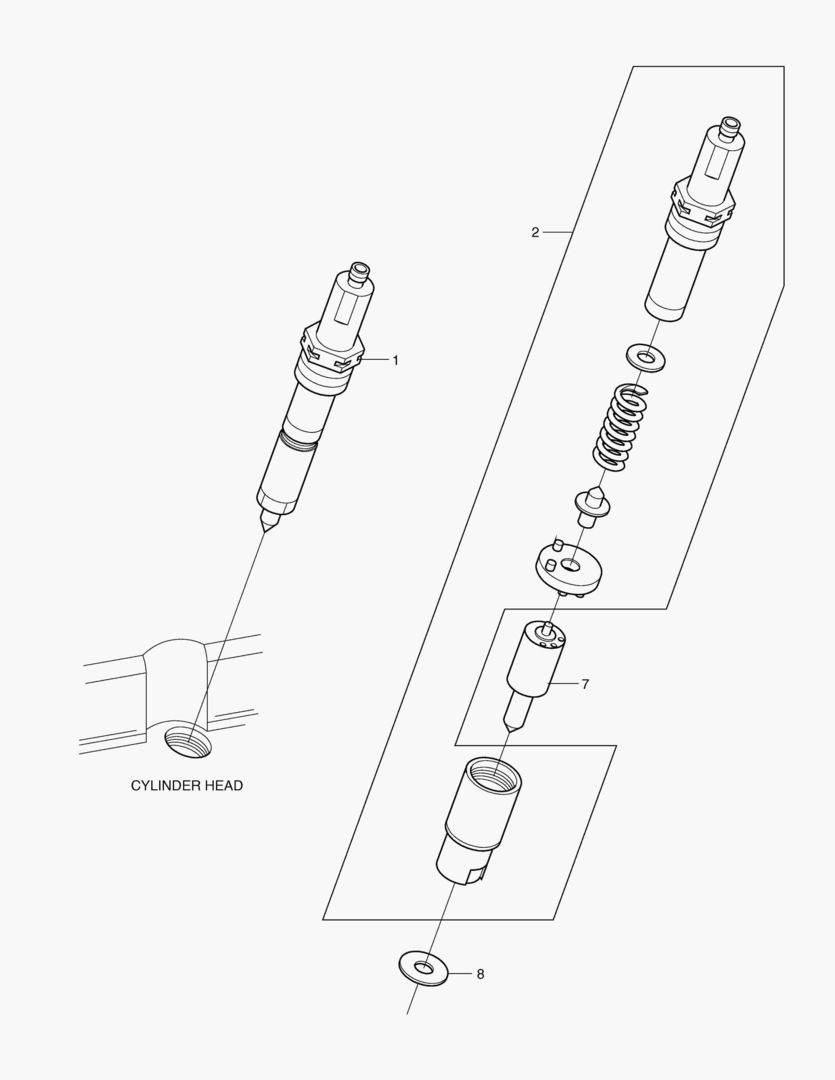 2

1

7

CYLINDER HEAD

8