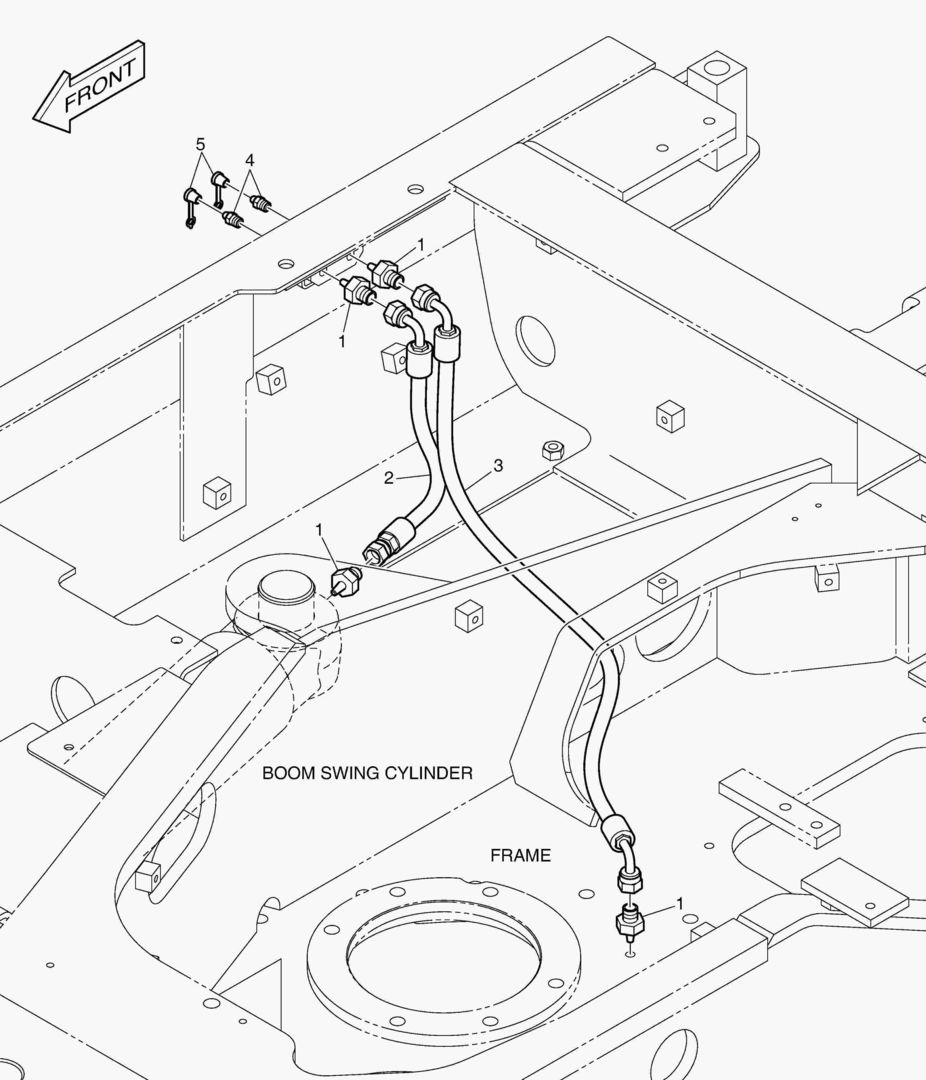 FRONT

5

4

1

1

2

3

1

BOOM SWING CYLINDER

FRAME

1