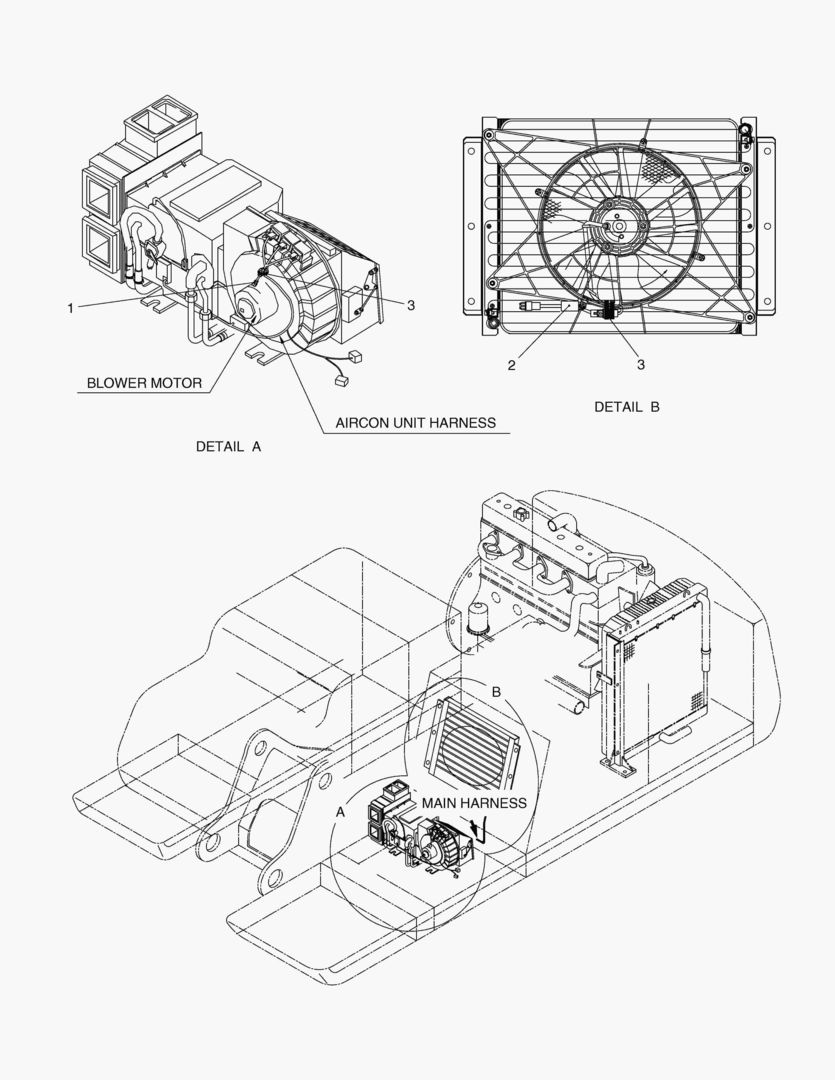 1

3

BLOWER MOTOR

AIRCON UNIT HARNESS

DETAIL A

2

3

DETAIL B

B

A

MAIN HARNESS