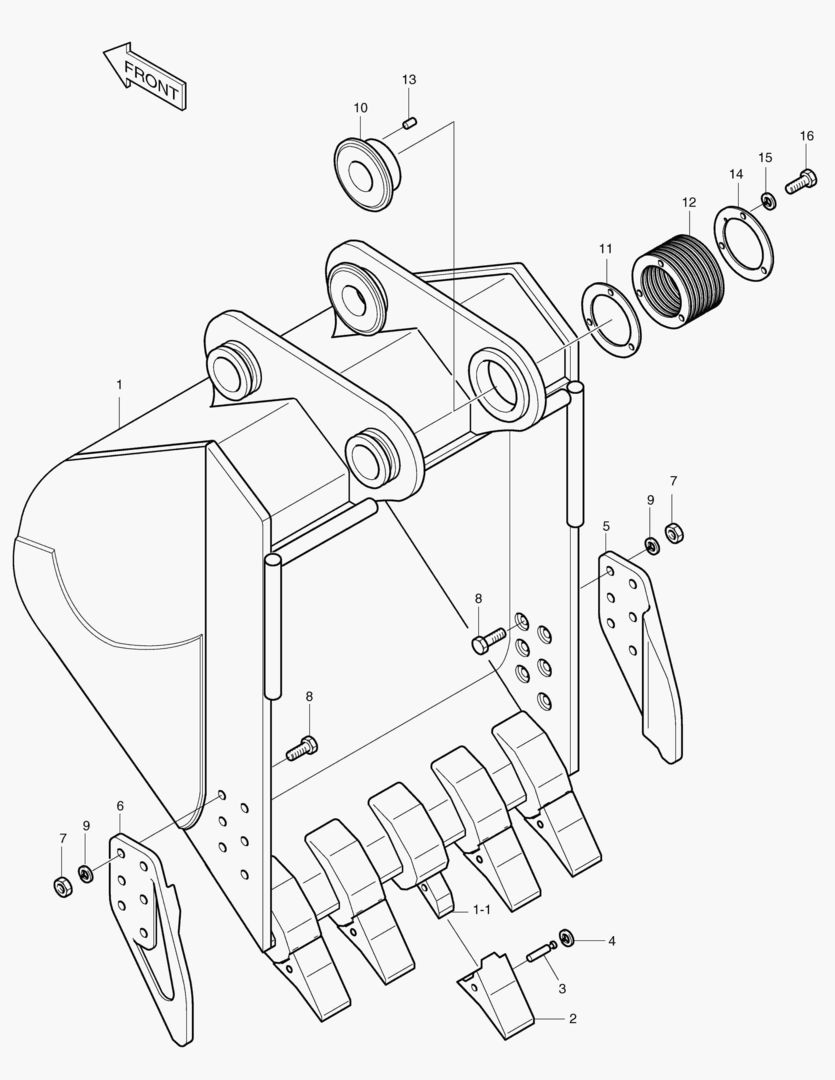 FRONT

13
10
16
15
14
12
11
1
7
9
5
8
8
6
7
9
1-1
4
3
2