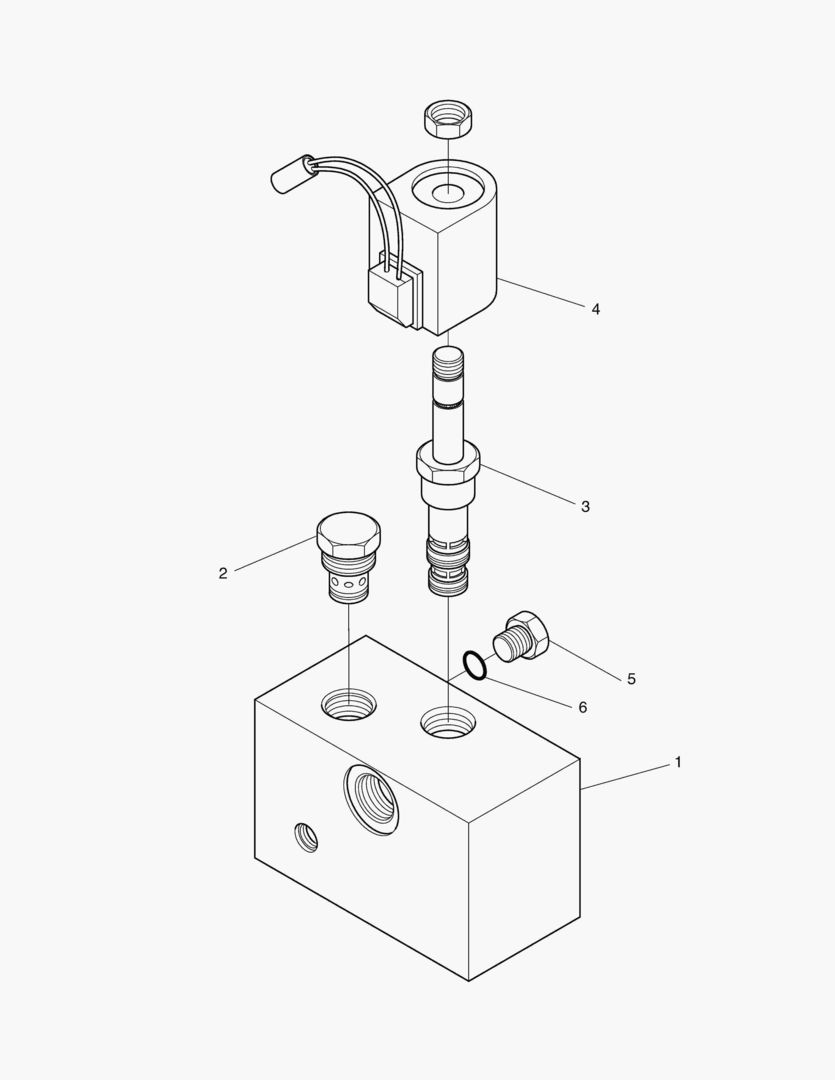 4

3

2

5

6

1