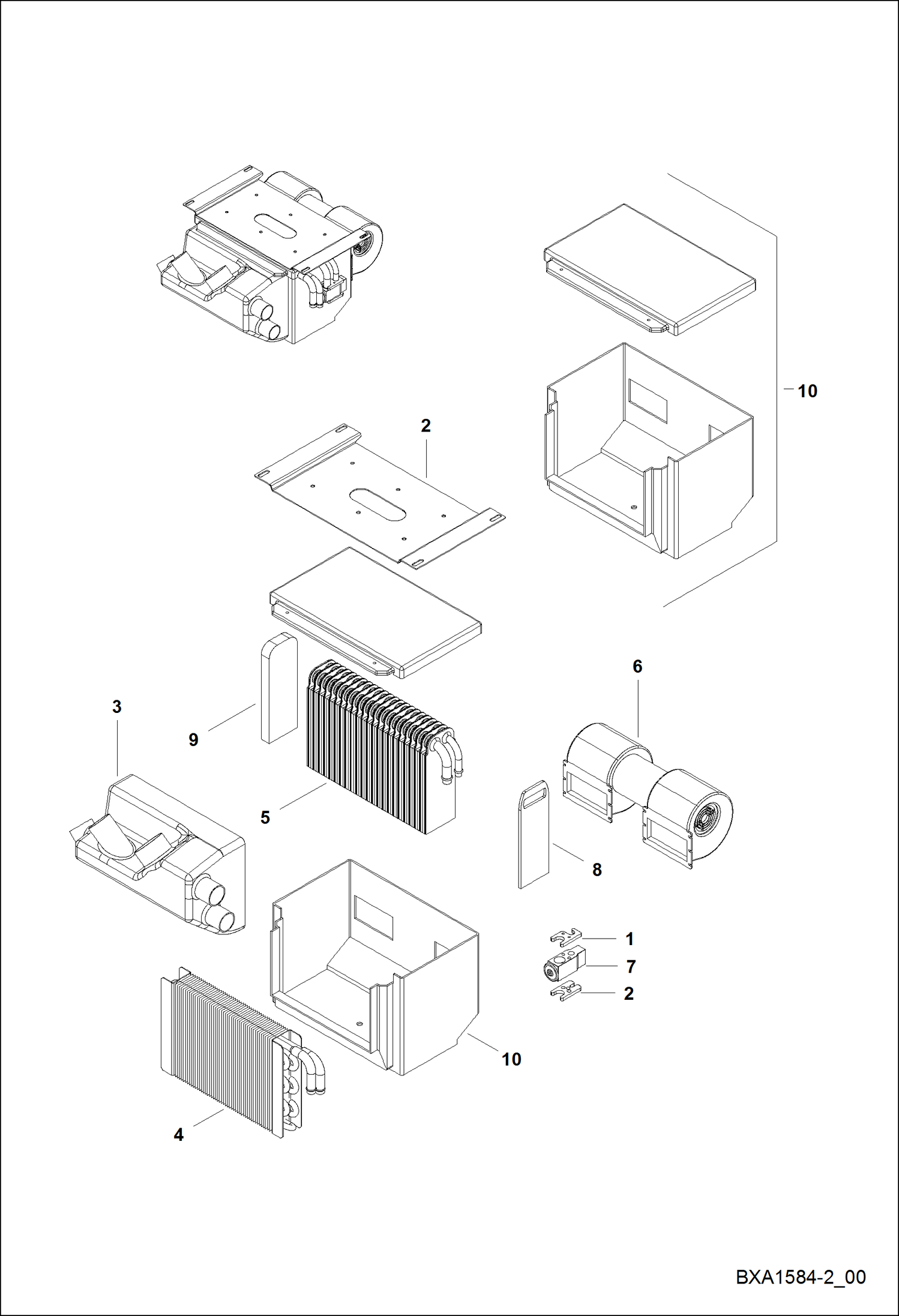 10
2
6
3
9
5
8
1
7
2
10
4
BXA1584-2_00