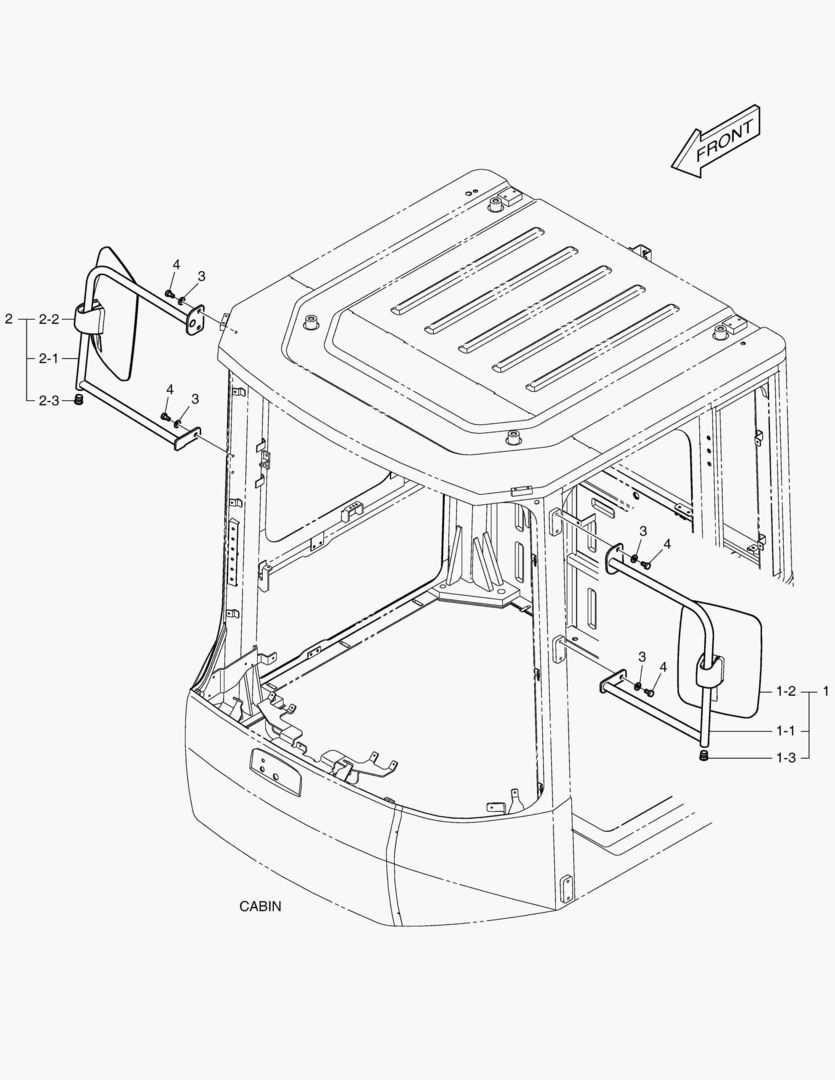 FRONT

4
3
2
2-2
2-1
2-3
4
3

3
4
3
4
1-2
1
1-1
1-3

CABIN