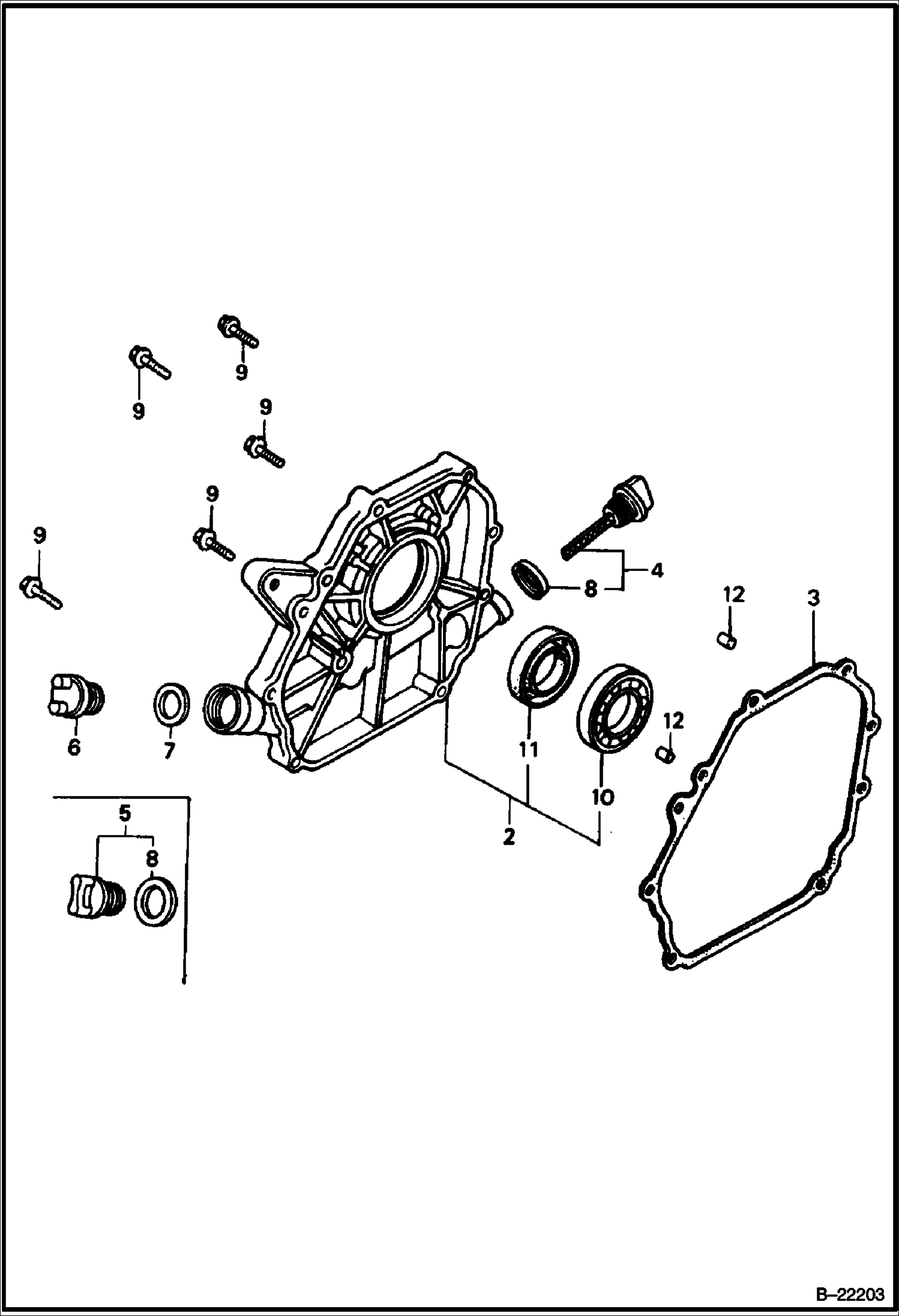 9
9
9
9
9
4
8
12
3
6
7
11
10
12
2
5
8
B–22203