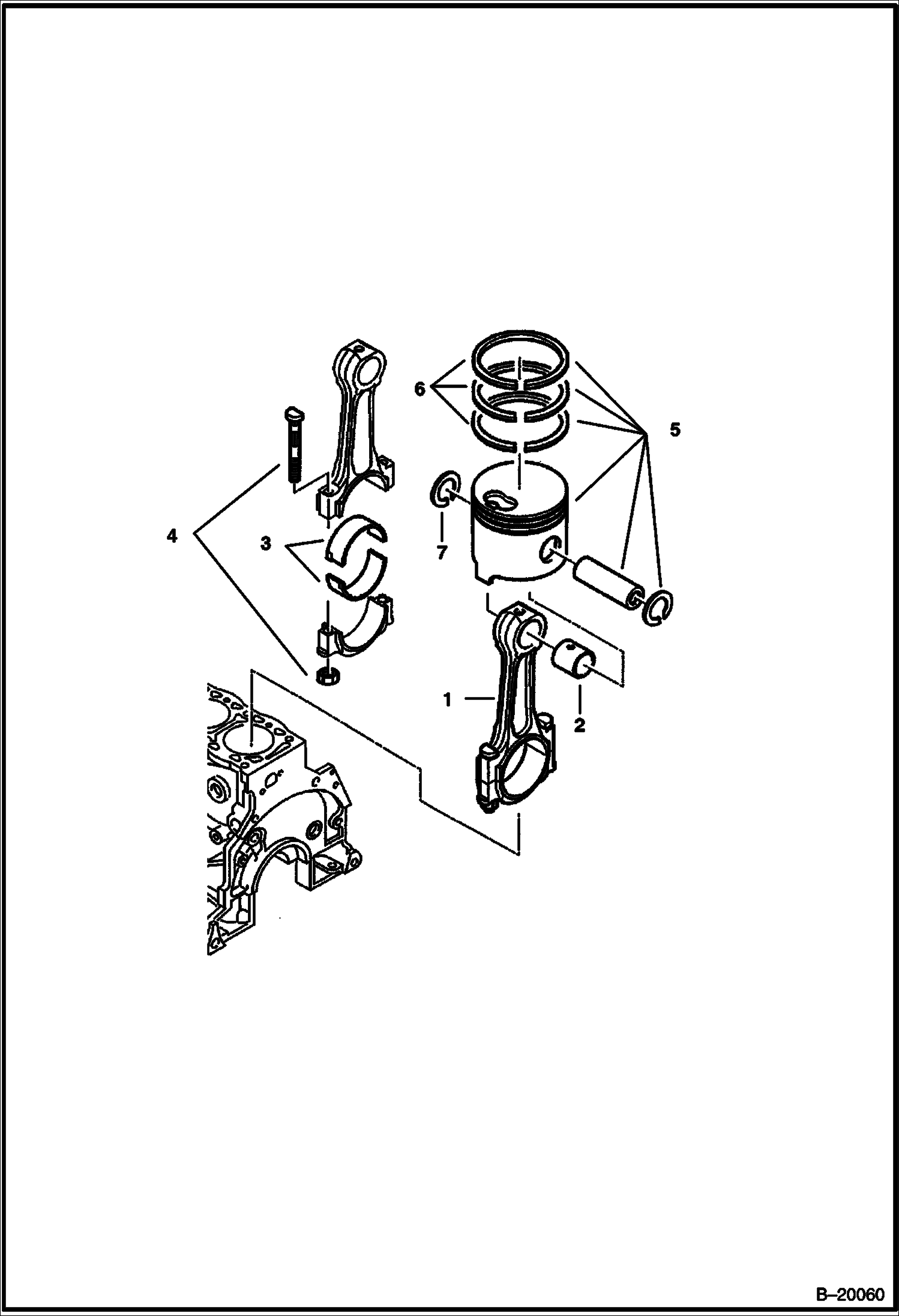 6
5
4
3
7
1
2
B–20060