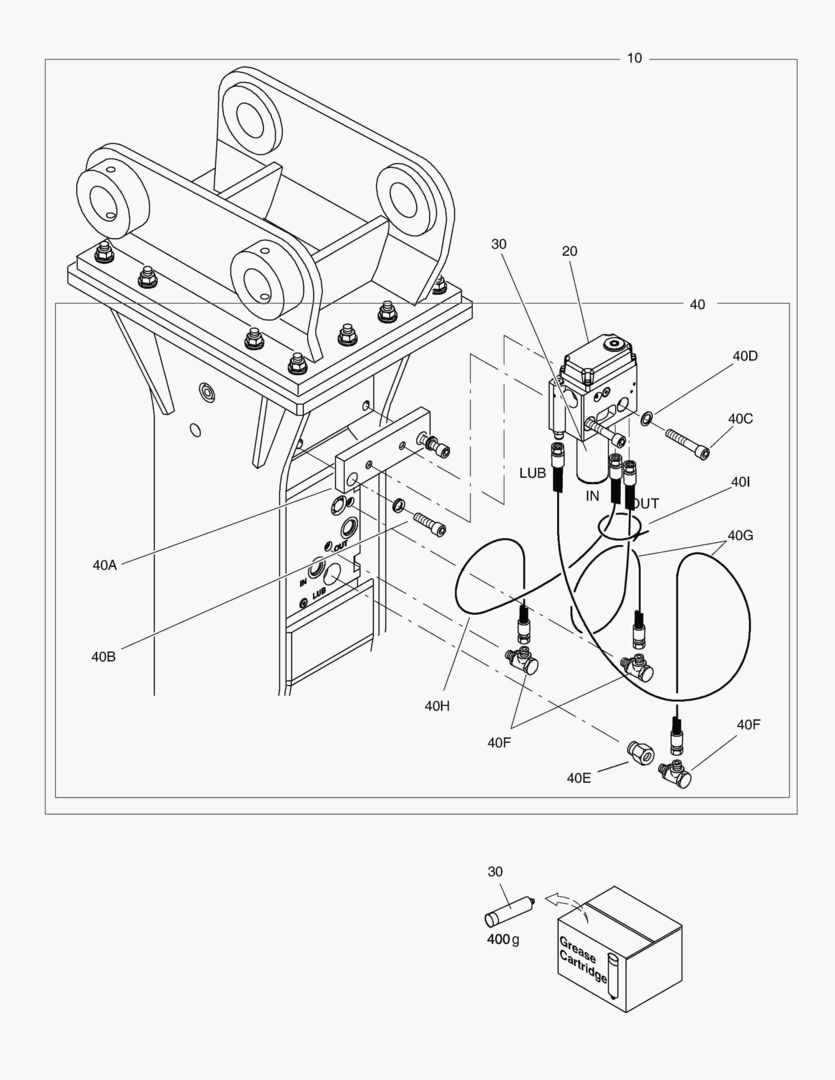 10

30

20

40

40D

40C

LUB

IN

OUT

40I

40G

40A

OUT

IN

LUB

40B

40H

40F

40F

40E

30

400 g

Grease Cartridge