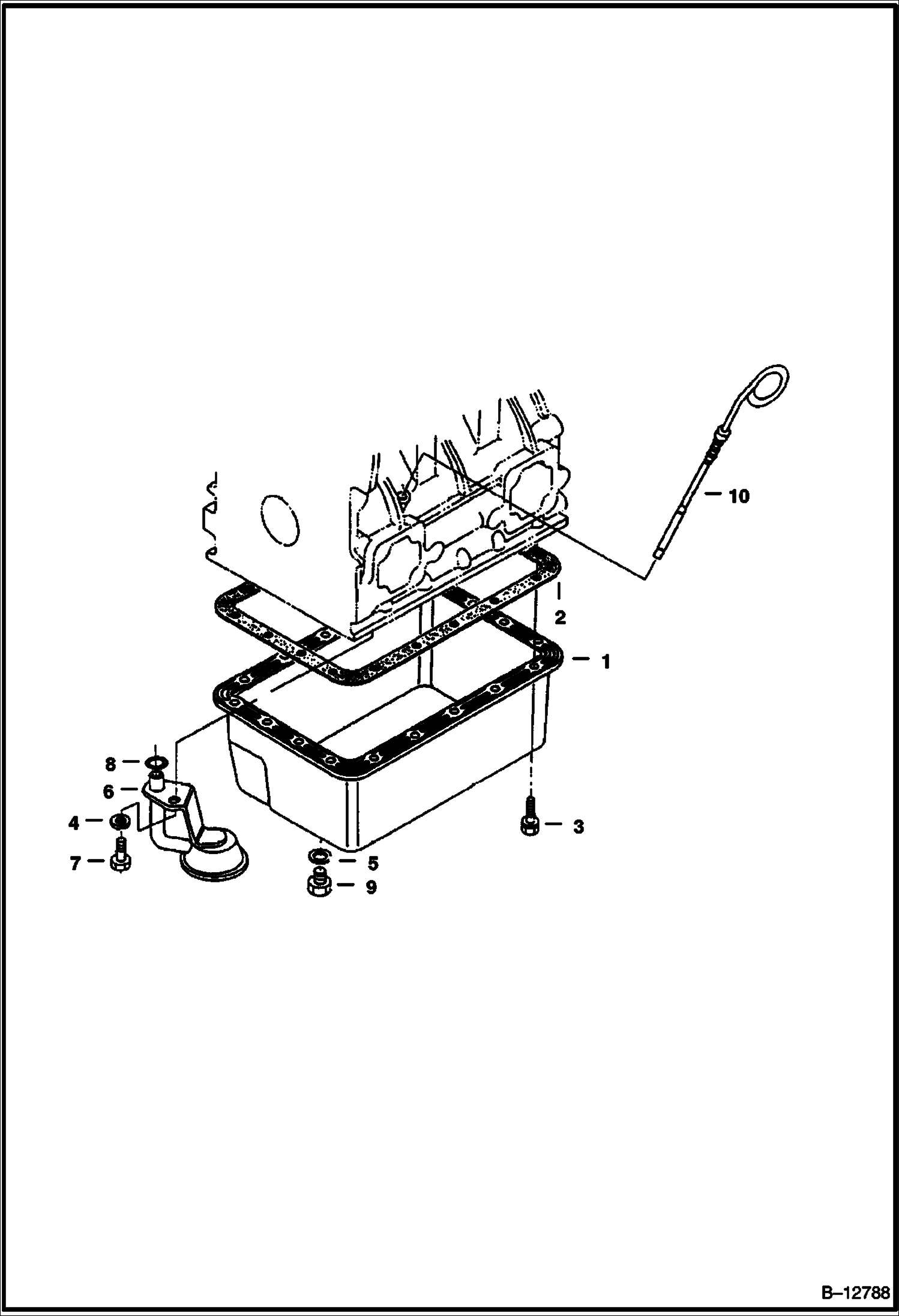 10

2

1

8

6

4

7

3

5

9

B–12788