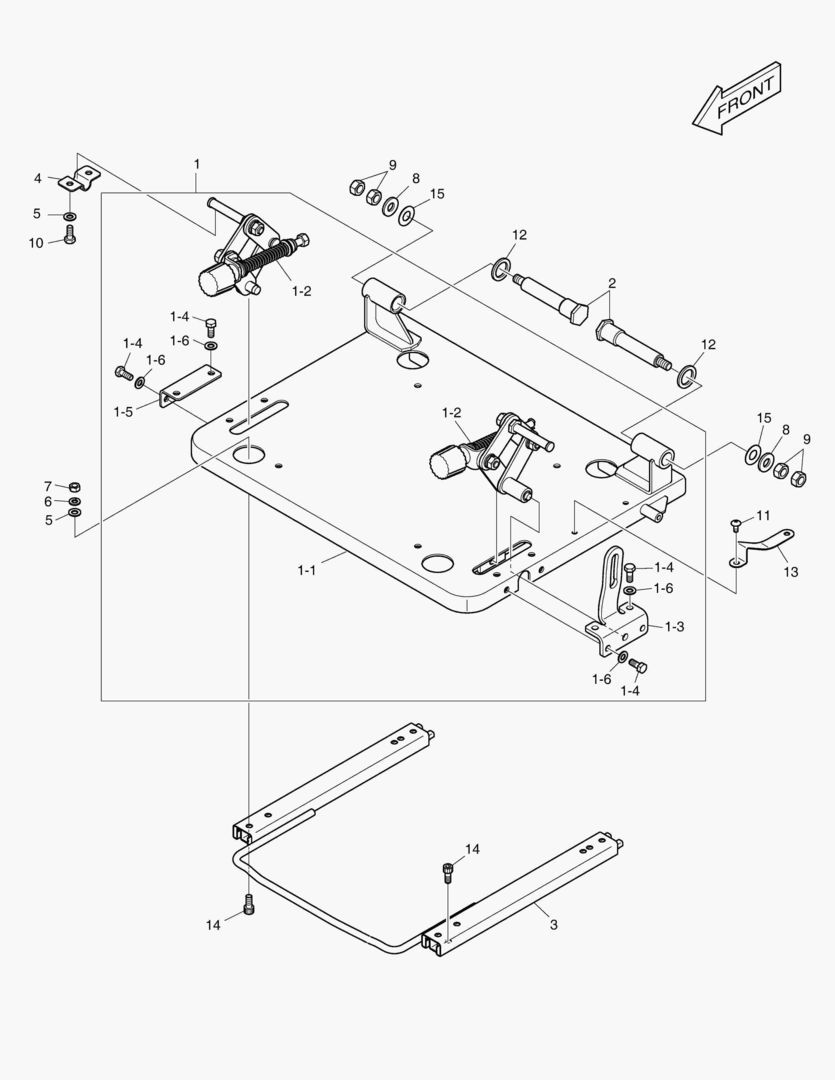 FRONT

1
4
5
10
9
8
15
12
2
12
1-2
1-4
1-6
1-4
1-6
1-5
1-2
15
8
9
7
6
5
11
13
1-1
1-4
1-6
1-3
1-6
1-4
14
14
3