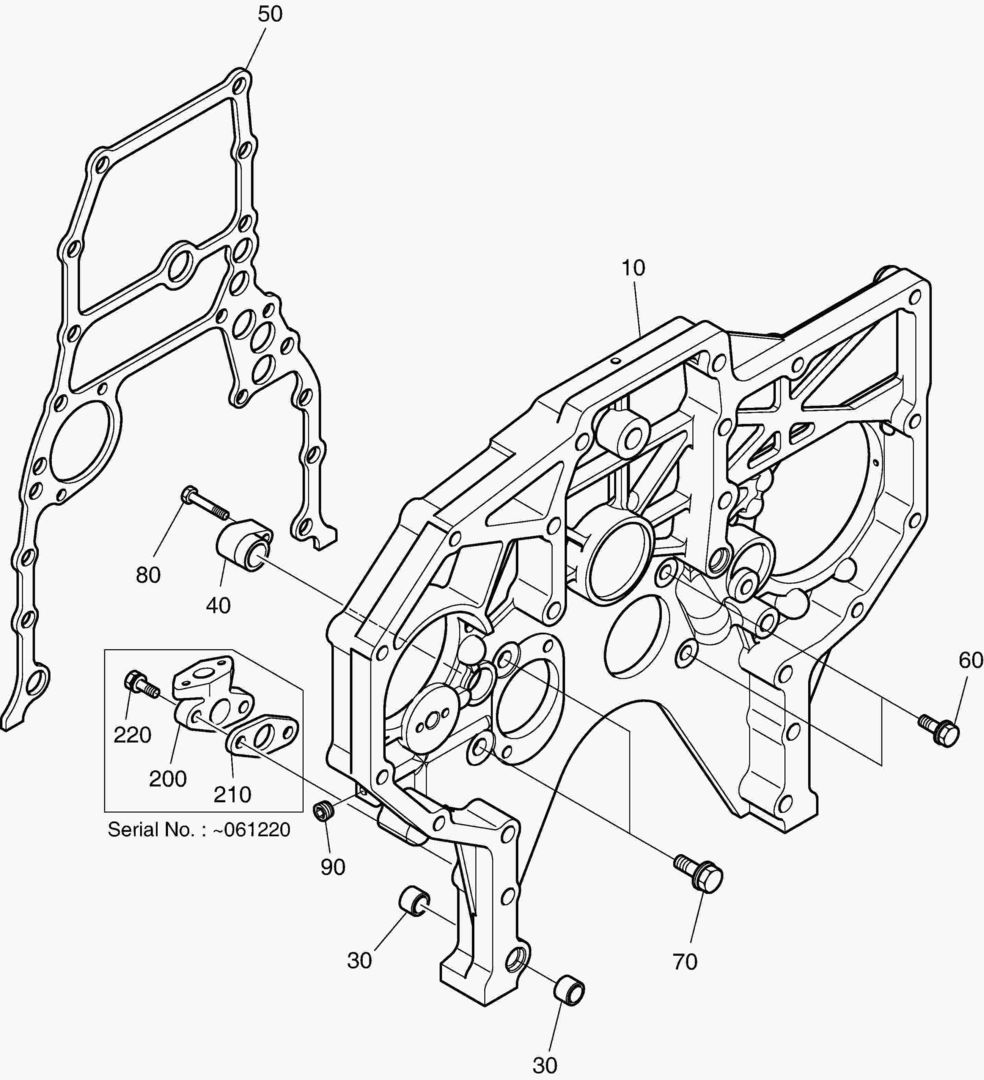 50

10

80

40

60

220

200

210

Serial No. : ~061220

90

70

30

30