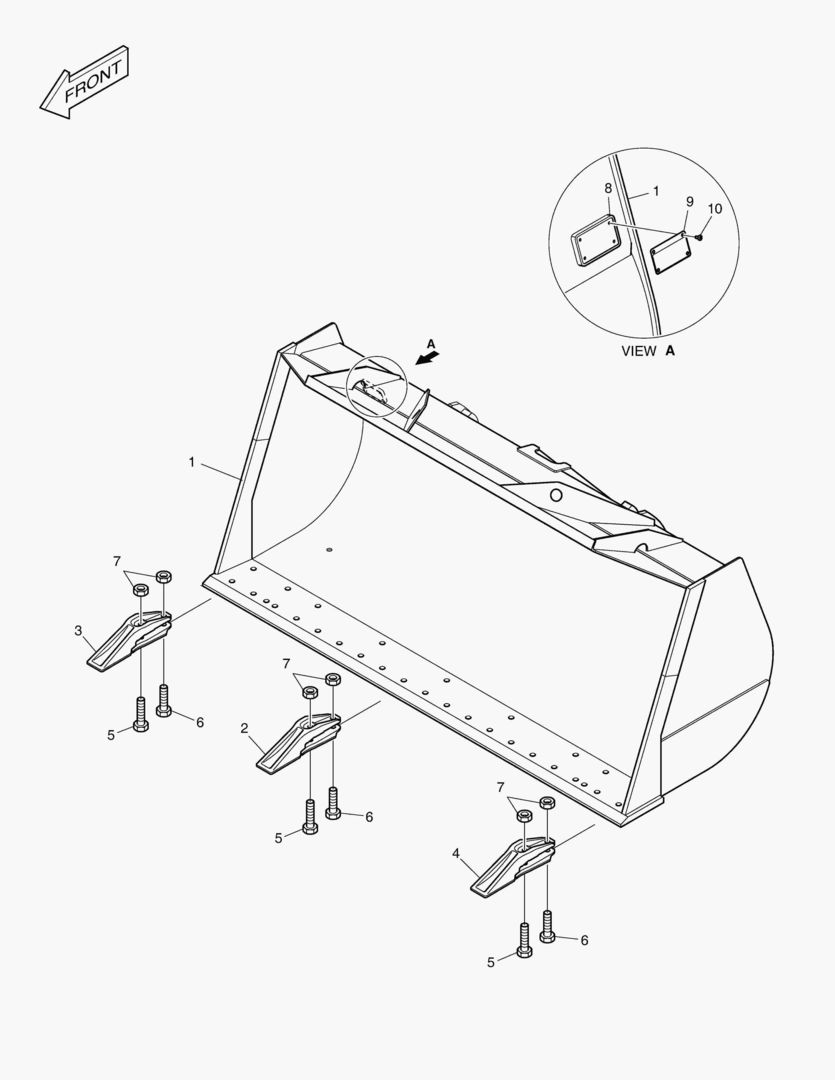 FRONT

8
1
9
10

VIEW A

A

1

7

3

5
6

7

2

5
6

7

4

5
6