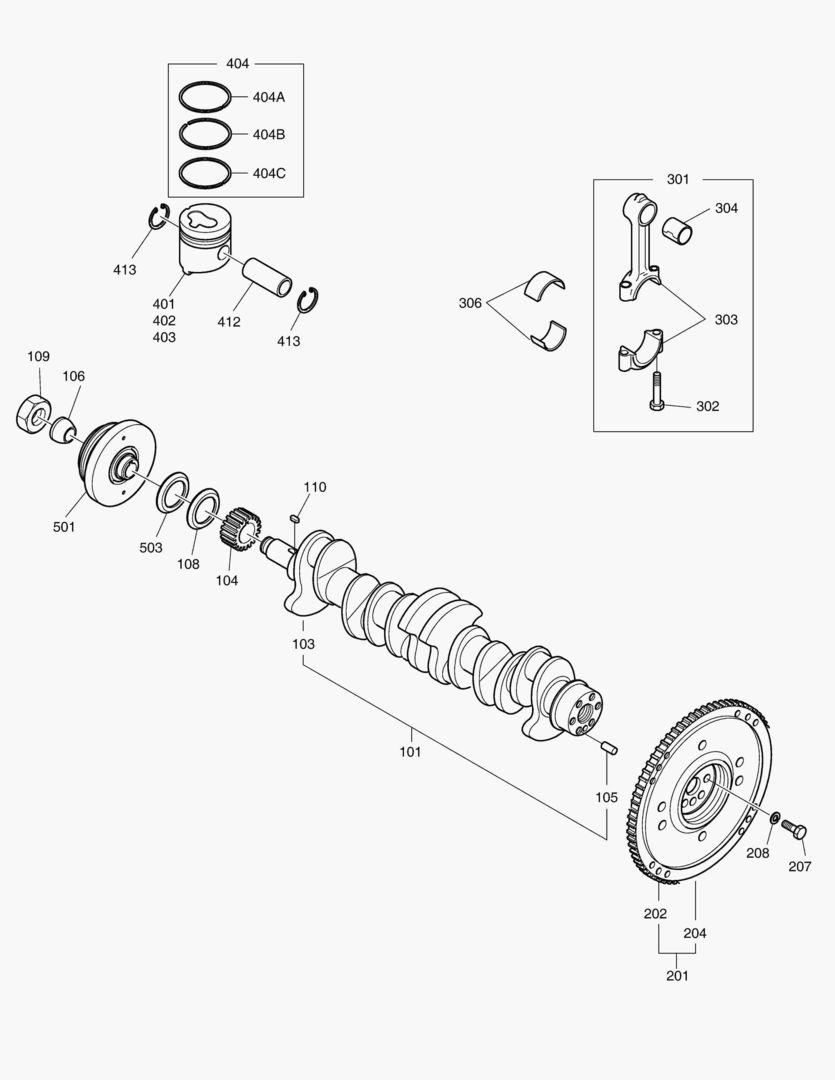 404
404A
404B
404C
413
401
402
403
412
413
301
304
306
303
302
109
106
501
503
108
104
110
103
101
105
208
207
202
204
201